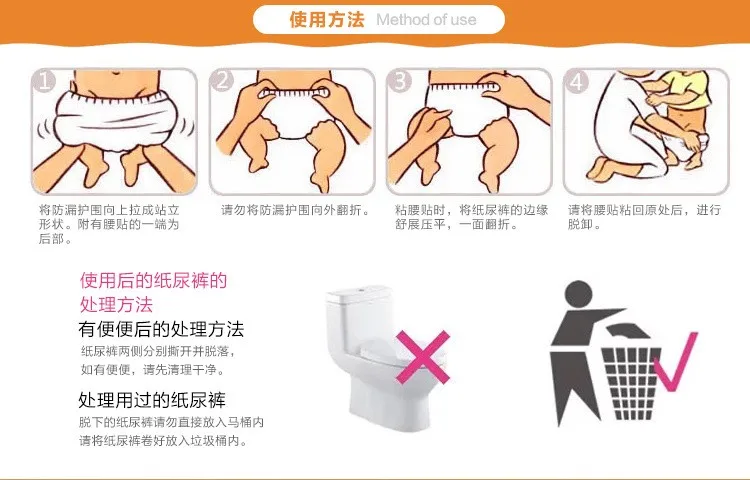 使用方法 Method of use

1

将防漏护围向上拉成站立形状。附有腰贴的一端为后部。

2

请勿将防漏护围向外翻折。

3

粘腰贴时，将纸尿裤的边缘舒展压平，一面翻折。

4

请将腰贴粘回原处后，进行脱卸。

使用后的纸尿裤的处理方法

有便便后的处理方法

纸尿裤两侧分别撕开并脱落，如有便便，请先清理干净。

处理用过的纸尿裤

脱下的纸尿裤请勿直接放入马桶内请将纸尿裤卷好放入垃圾桶内。