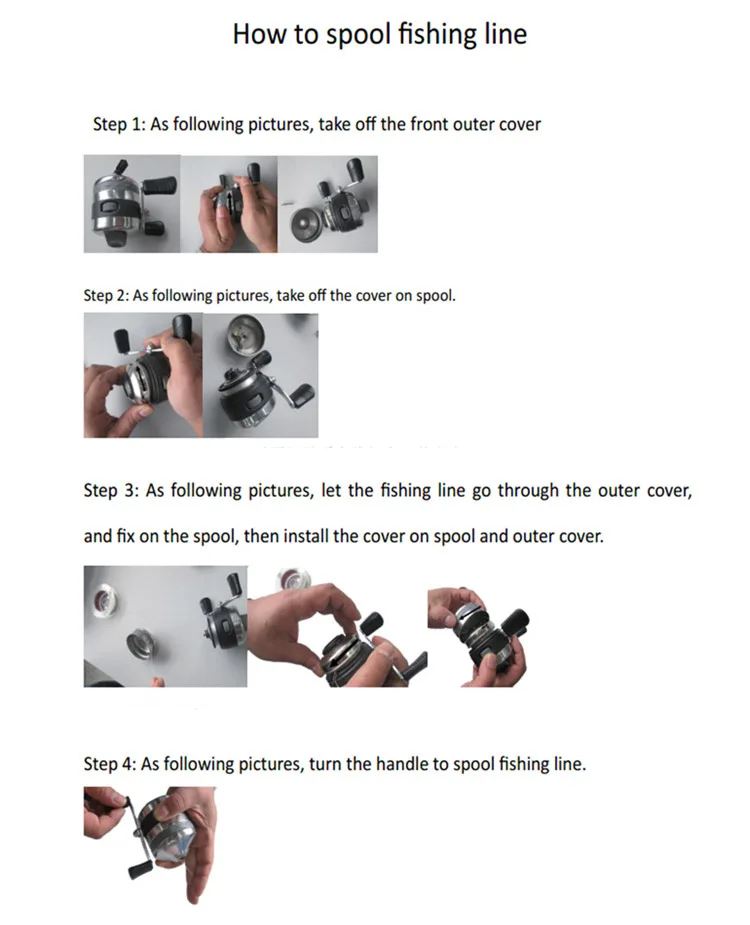 How to spool fishing line

Step 1: As following pictures, take off the front outer cover

Step 2: As following pictures, take off the cover on spool.

Step 3: As following pictures, let the fishing line go through the outer cover, and fix on the spool, then install the cover on spool and outer cover.

Step 4: As following pictures, turn the handle to spool fishing line.