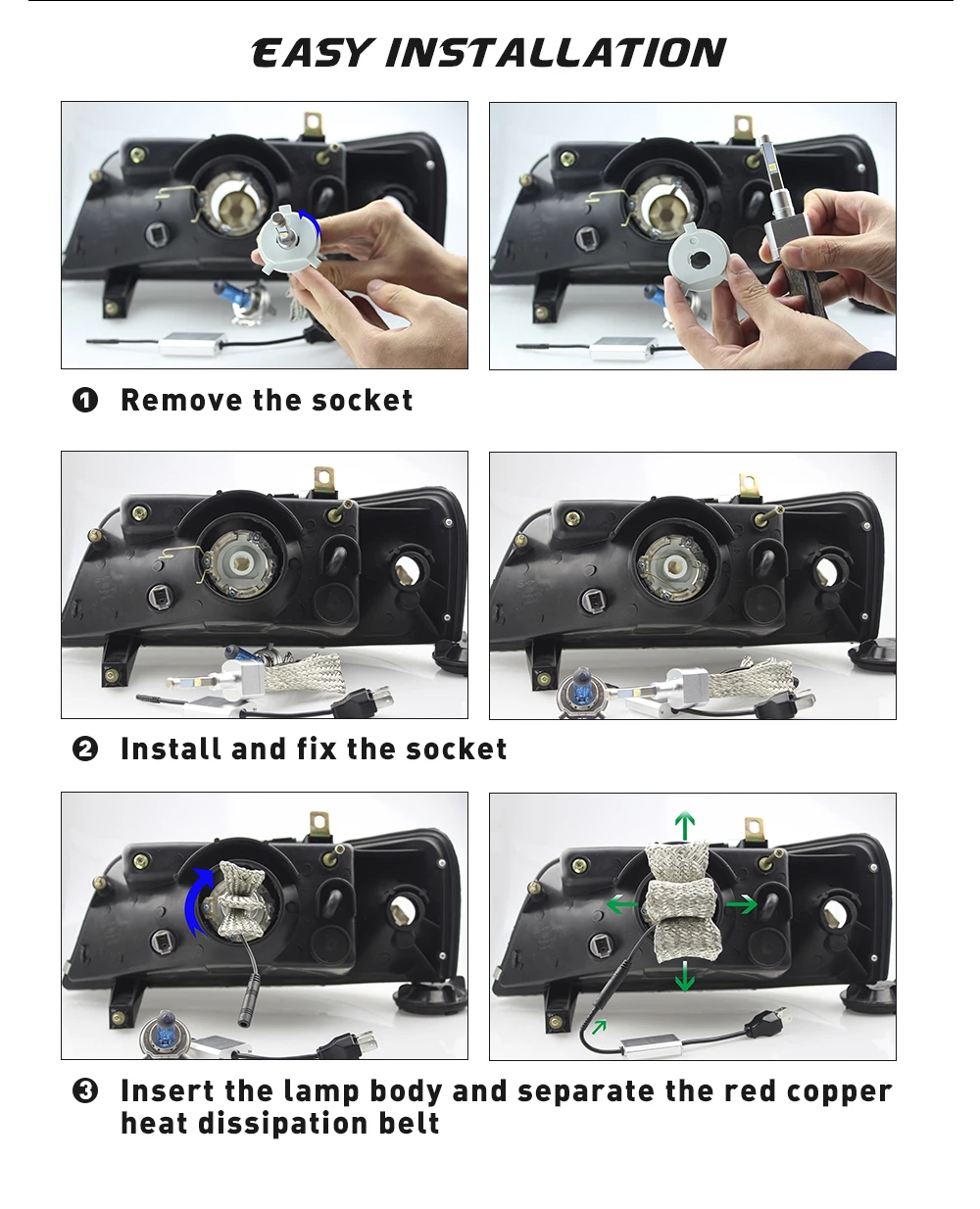 EASY INSTALLATION

❶ Remove the socket

❷ Install and fix the socket

❸ Insert the lamp body and separate the red copper heat dissipation belt