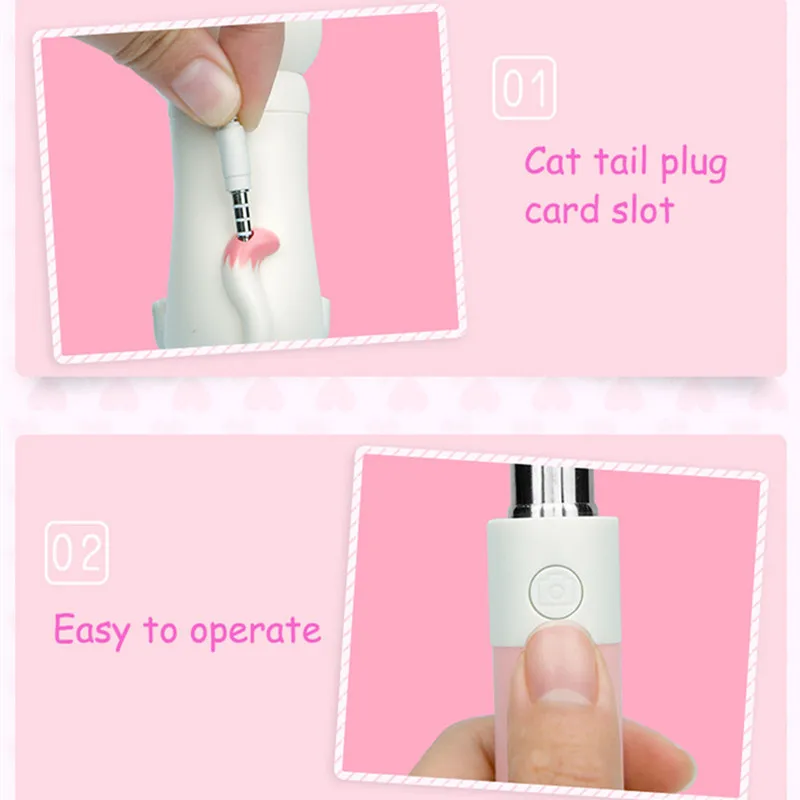 01

Cat tail plug card slot

02

Easy to operate