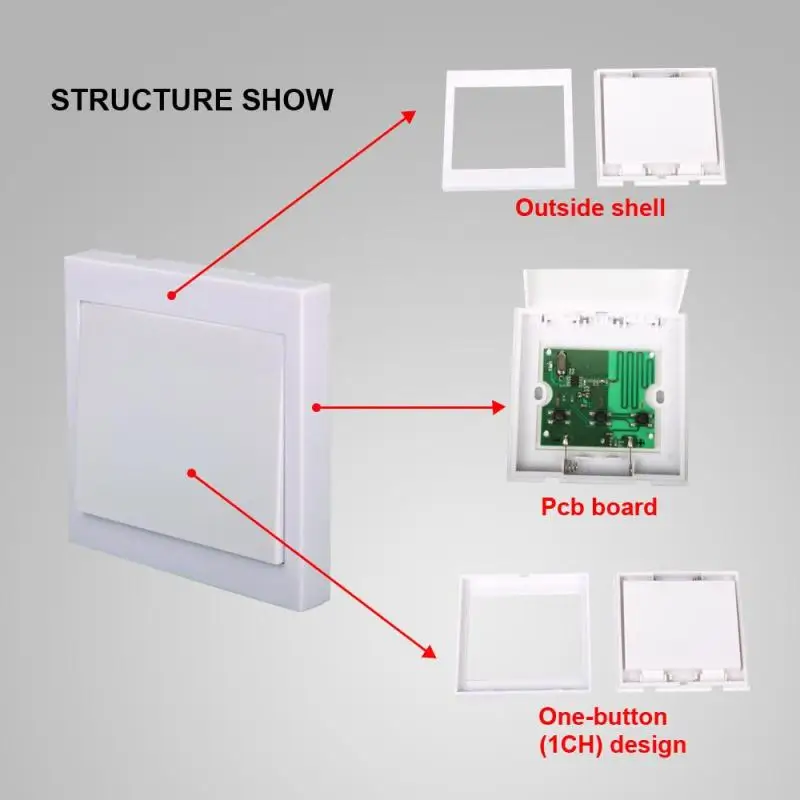 STRUCTURE SHOW

Outside shell

Pcb board

One-button
(1CH) design