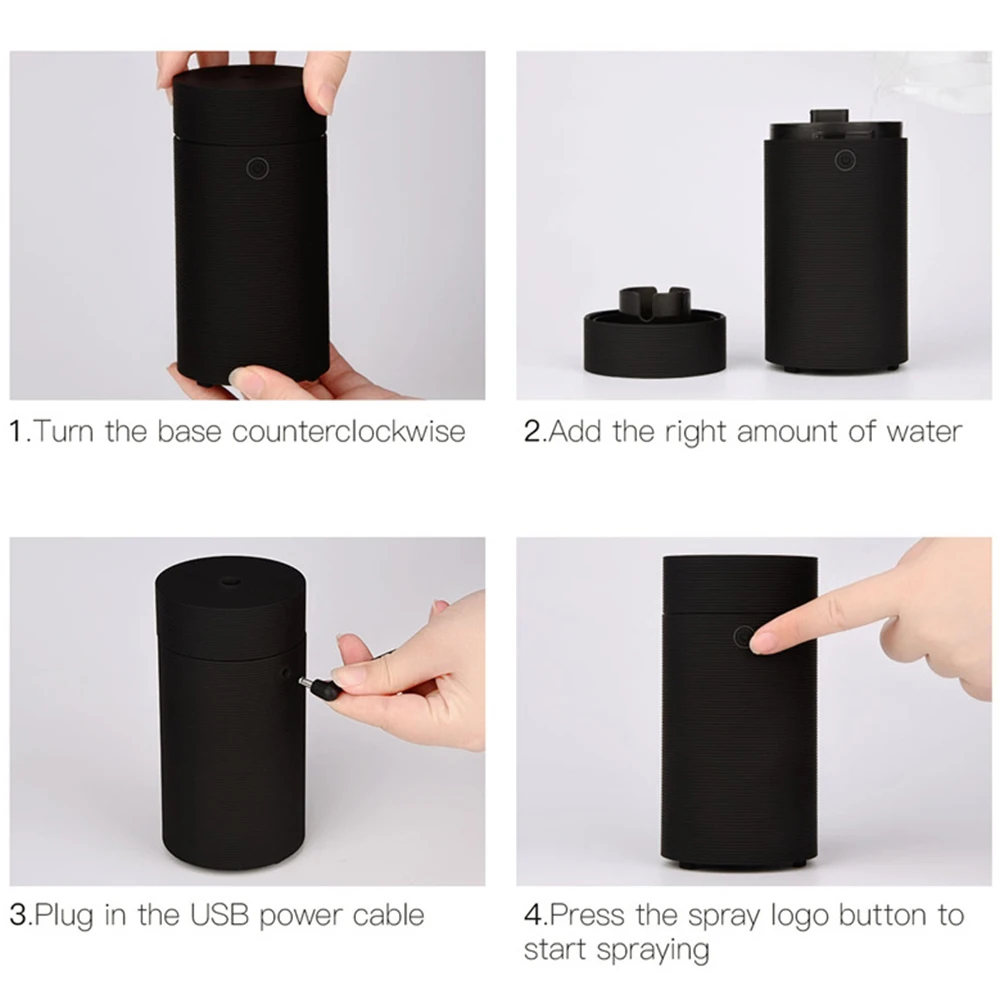 1.Turn the base counterclockwise

2.Add the right amount of water

3.Plug in the USB power cable

4.Press the spray logo button to start spraying