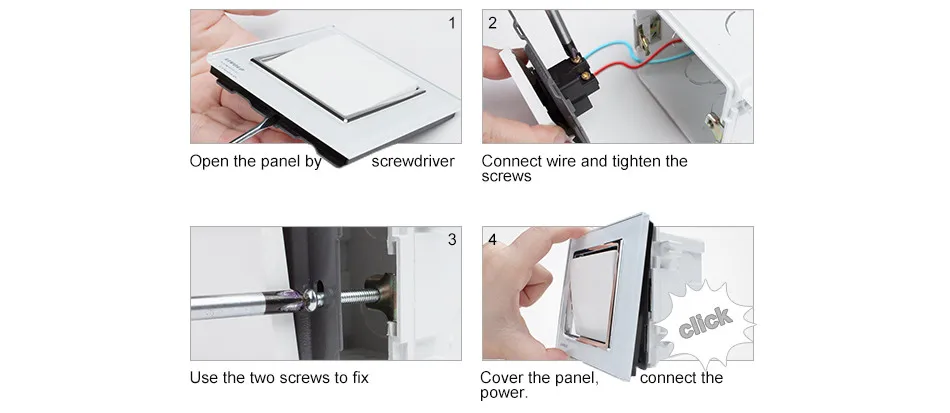 1

Open the panel by screwdriver

2

Connect wire and tighten the screws

3

Use the two screws to fix

4

click

Cover the panel, connect the power.