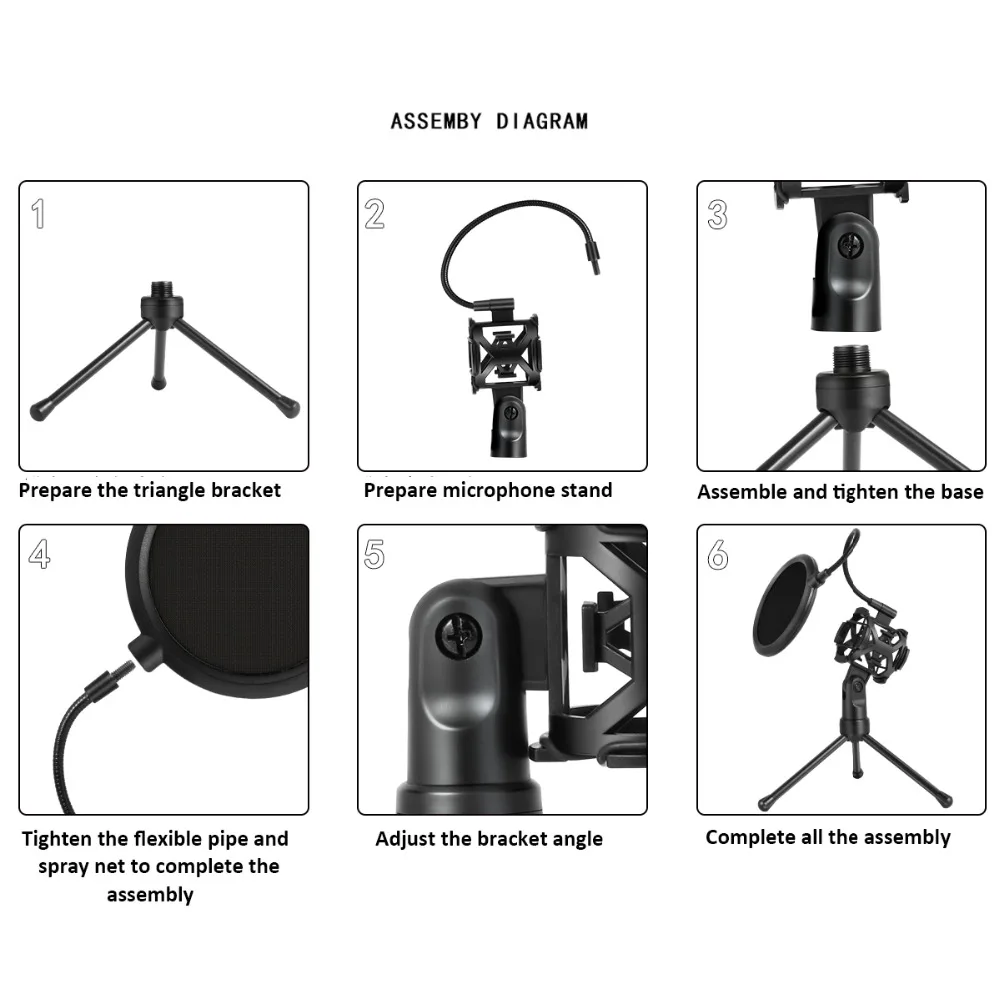 ASSEMBY DIAGRAM

1

Prepare the triangle bracket

2

Prepare microphone stand

3

Assemble and tighten the base

4

Tighten the flexible pipe and spray net to complete the assembly

5

Adjust the bracket angle

6

Complete all the assembly