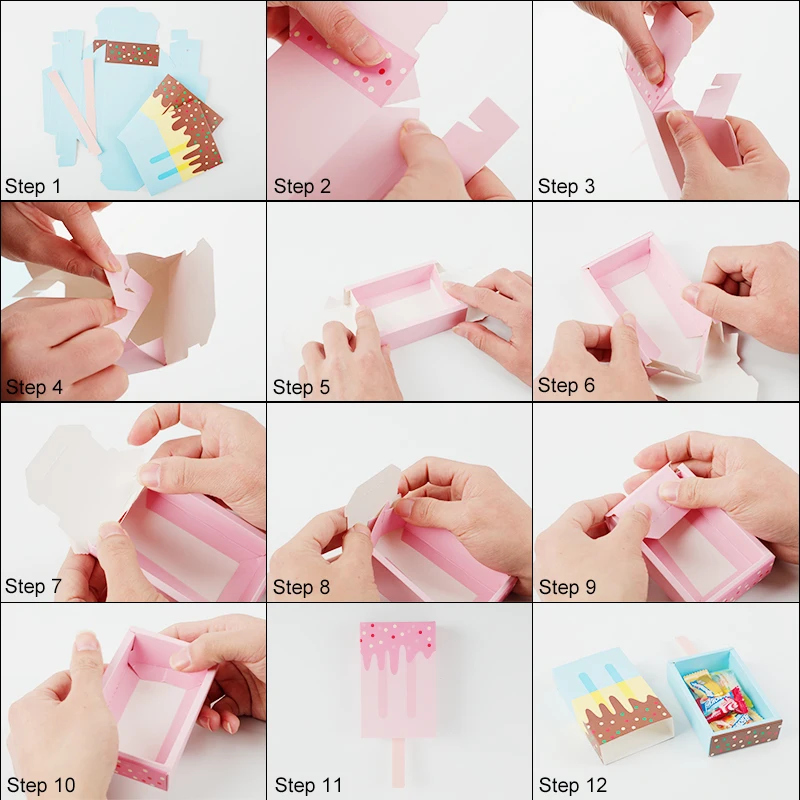 Step 1

Step 2

Step 3

Step 4

Step 5

Step 6

Step 7

Step 8

Step 9

Step 10

Step 11

Step 12