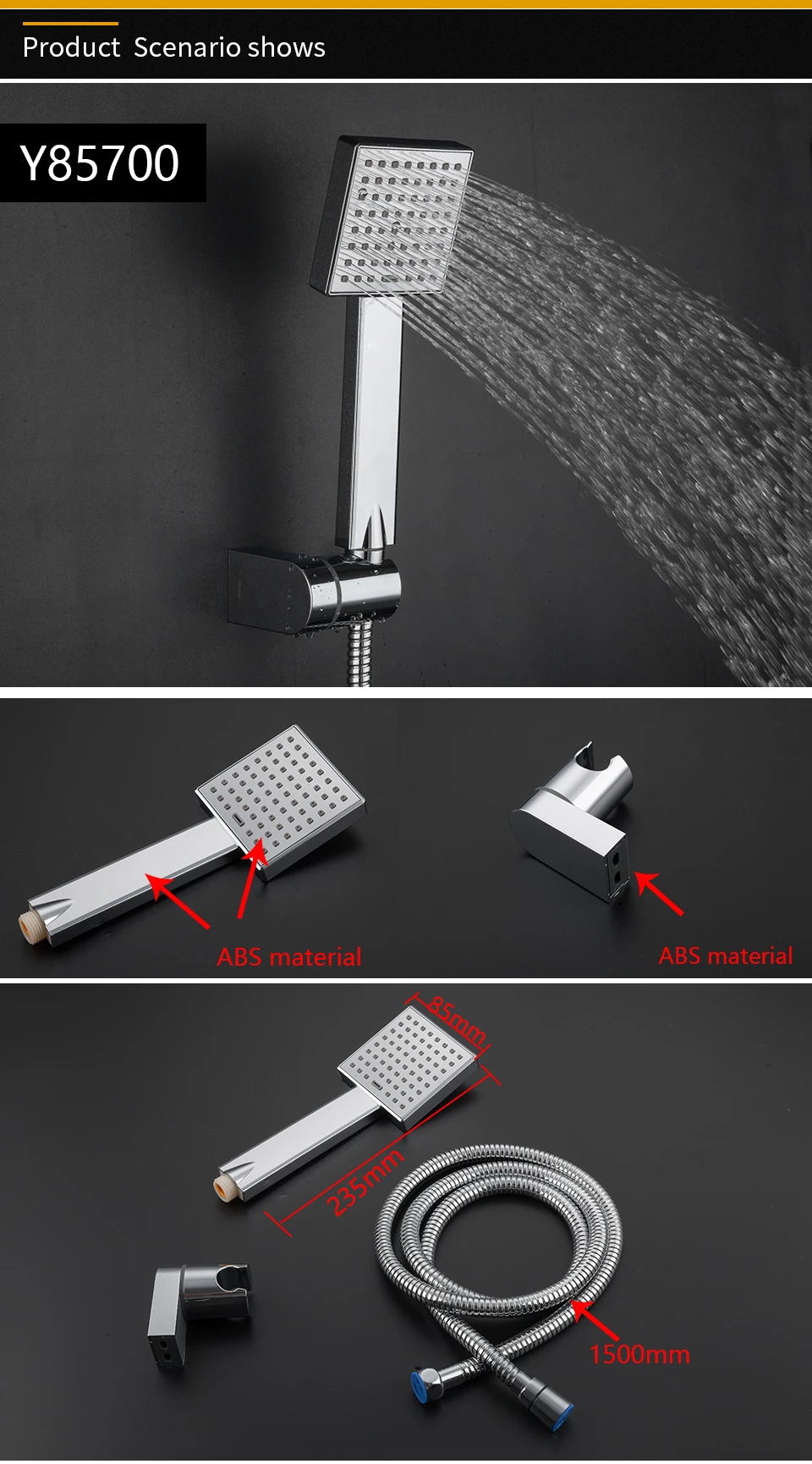 Product Scenario shows

Y85700

ABS material

ABS material

85mm

235mm

1500mm