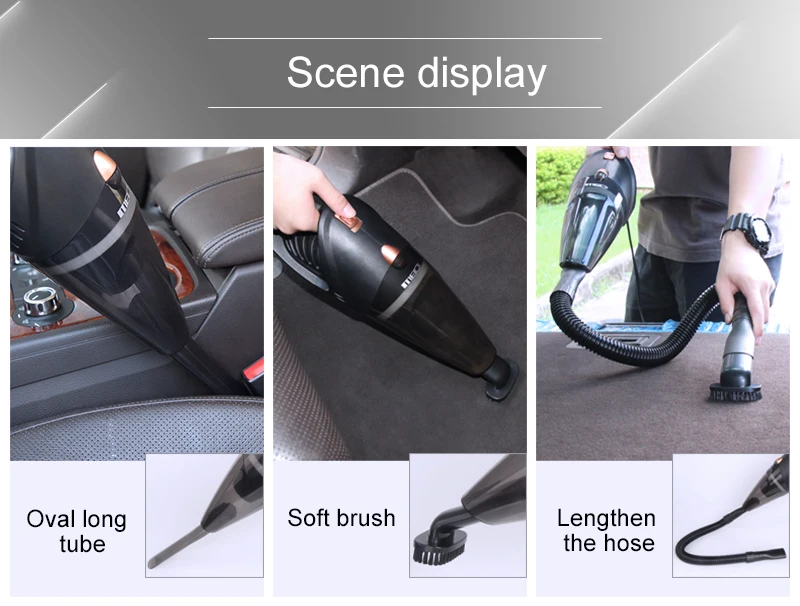 Scene display

Oval long tube

Soft brush

Lengthen the hose