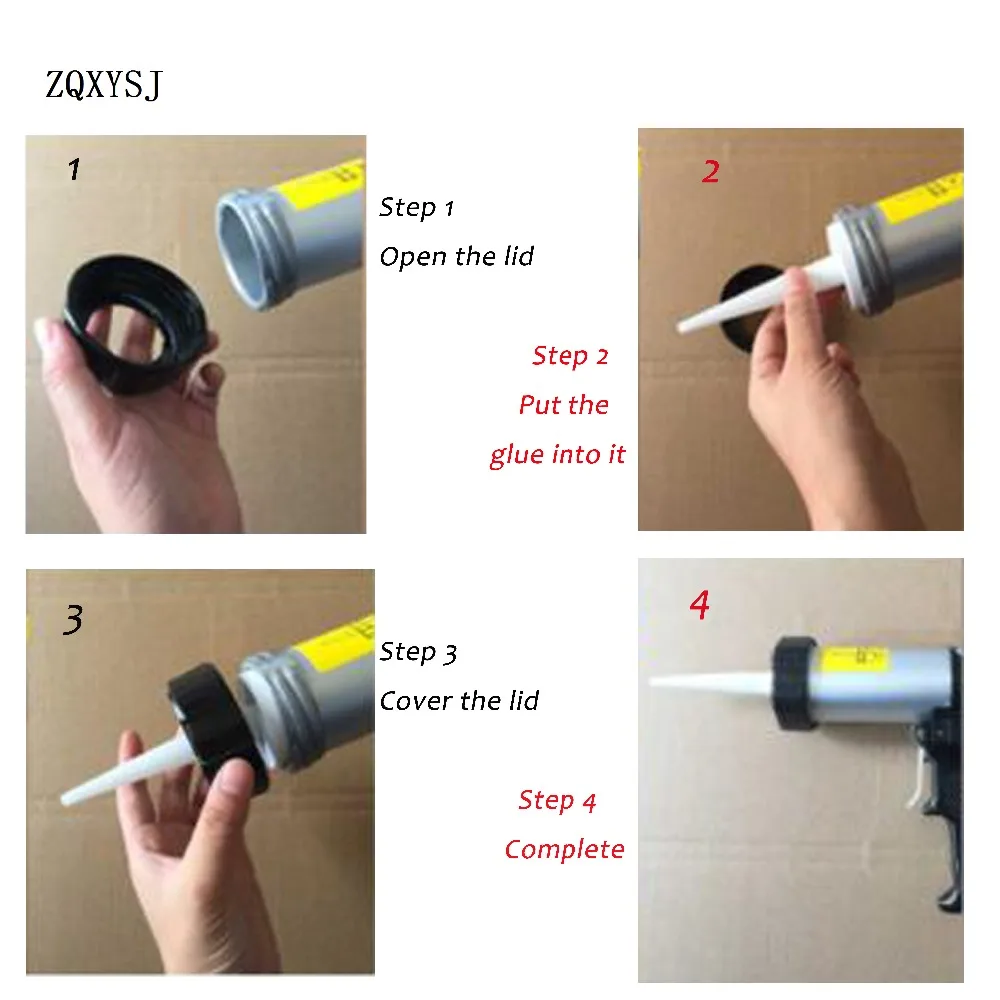 ZQXYSJ

1

Step 1
Open the lid

2

Step 2
Put the
glue into it

3

Step 3
Cover the lid

4

Step 4
Complete