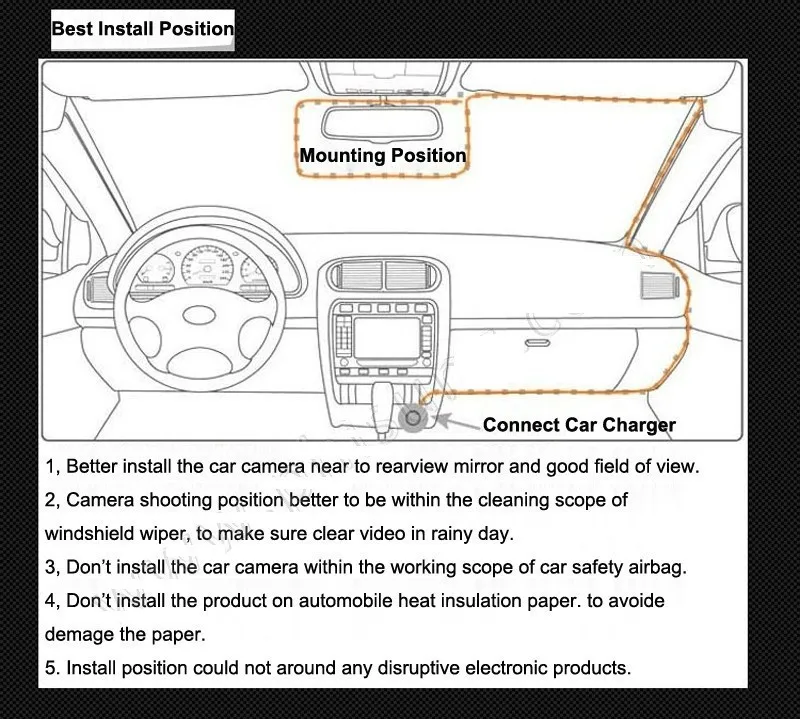 Best Install Position

Mounting Position

Connect Car Charger

1, Better install the car camera near to rearview mirror and good field of view.

2, Camera shooting position better to be within the cleaning scope of windshield wiper, to make sure clear video in rainy day.

3, Don't install the car camera within the working scope of car safety airbag.

4, Don't install the product on automobile heat insulation paper. to avoide demage the paper.

5. Install position could not around any disruptive electronic products.