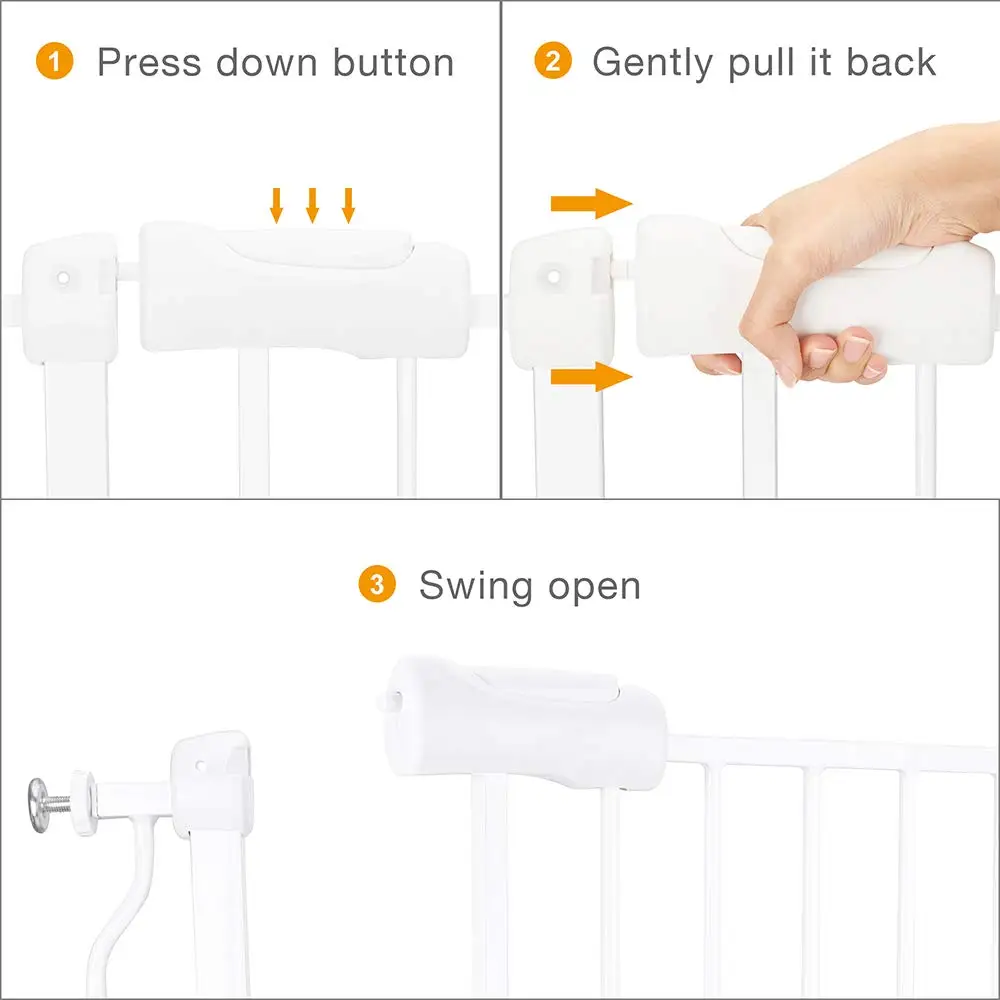 1 Press down button

2 Gently pull it back

3 Swing open