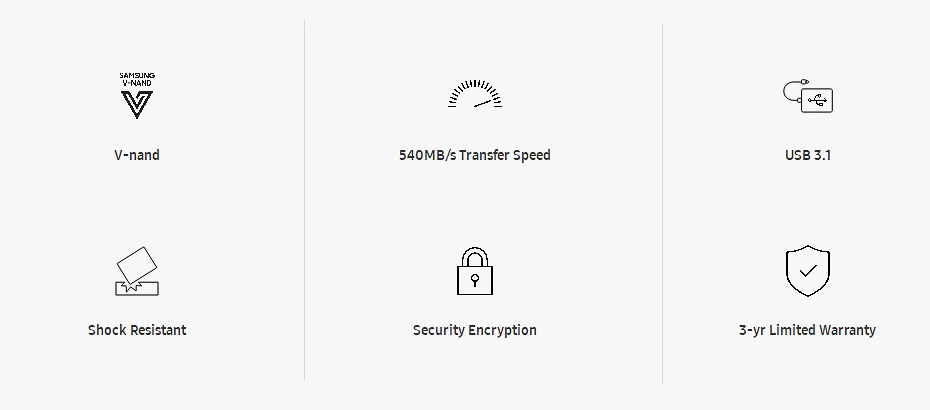 SAMSUNG
V-NAND

V-nand

Shock Resistant

540MB/s Transfer Speed

Security Encryption

USB 3.1

3-yr Limited Warranty