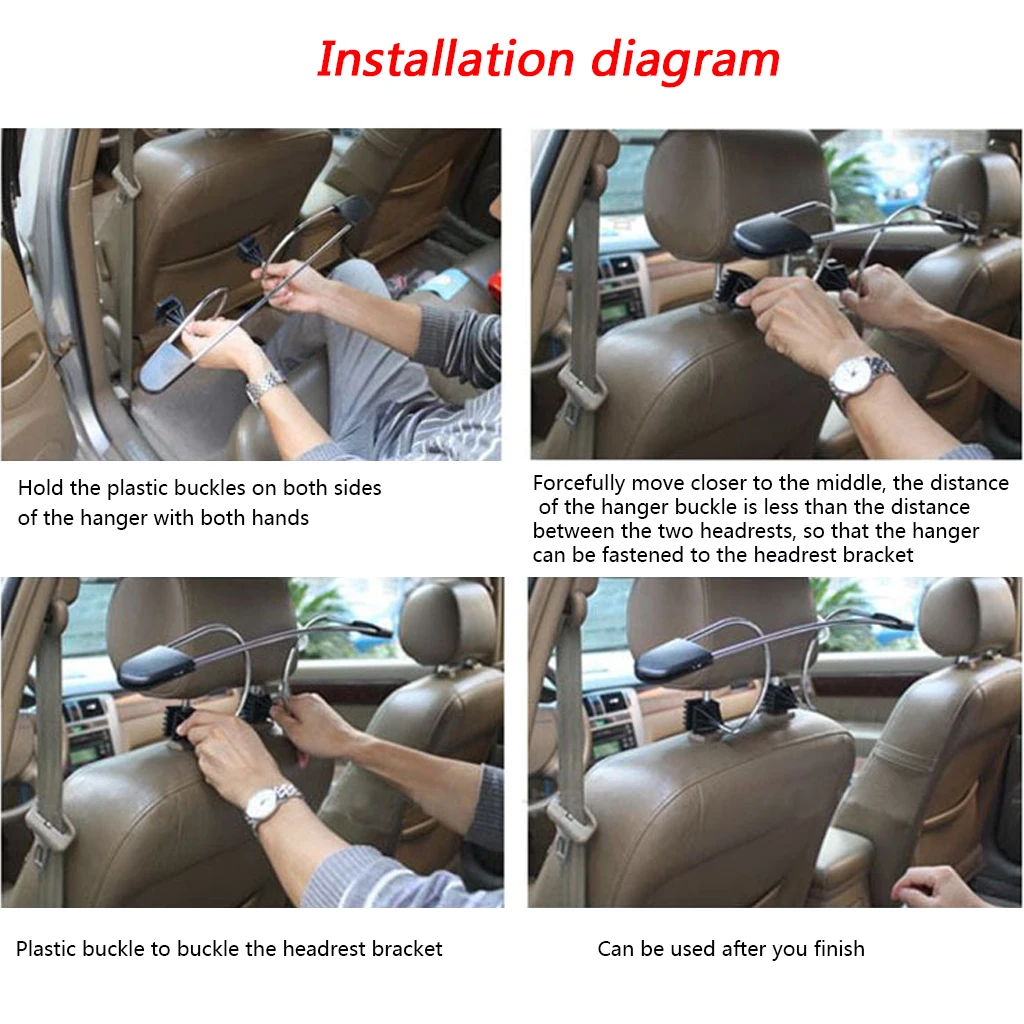 Installation diagram

Hold the plastic buckles on both sides of the hanger with both hands

Forcefully move closer to the middle, the distance of the hanger buckle is less than the distance between the two headrests, so that the hanger can be fastened to the headrest bracket

Plastic buckle to buckle the headrest bracket

Can be used after you finish