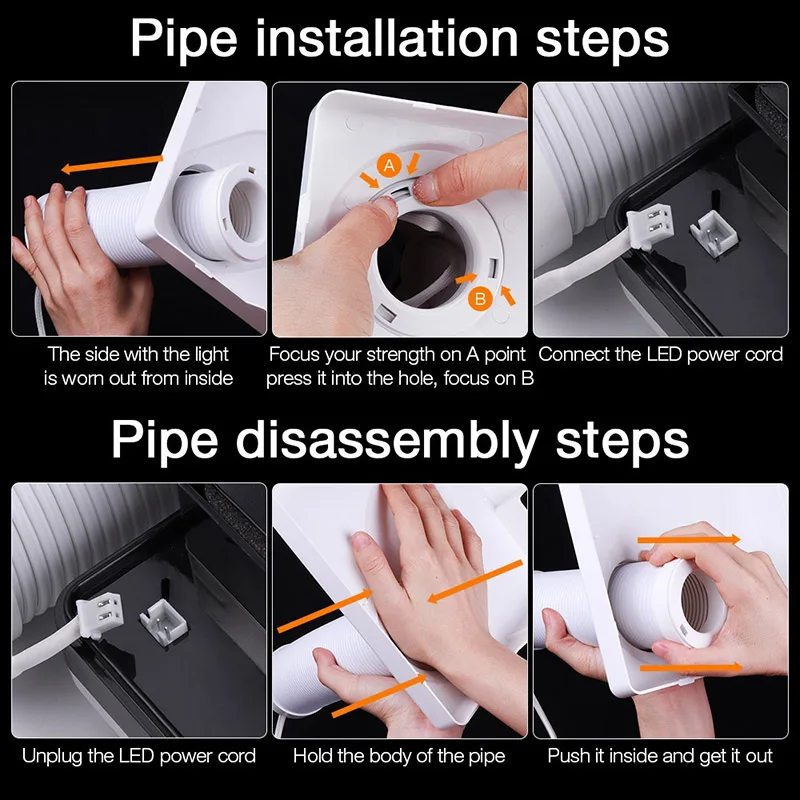 Pipe installation steps

A

B

The side with the light is worn out from inside

Focus your strength on A point press it into the hole, focus on B

Connect the LED power cord

Pipe disassembly steps

Unplug the LED power cord

Hold the body of the pipe

Push it inside and get it out