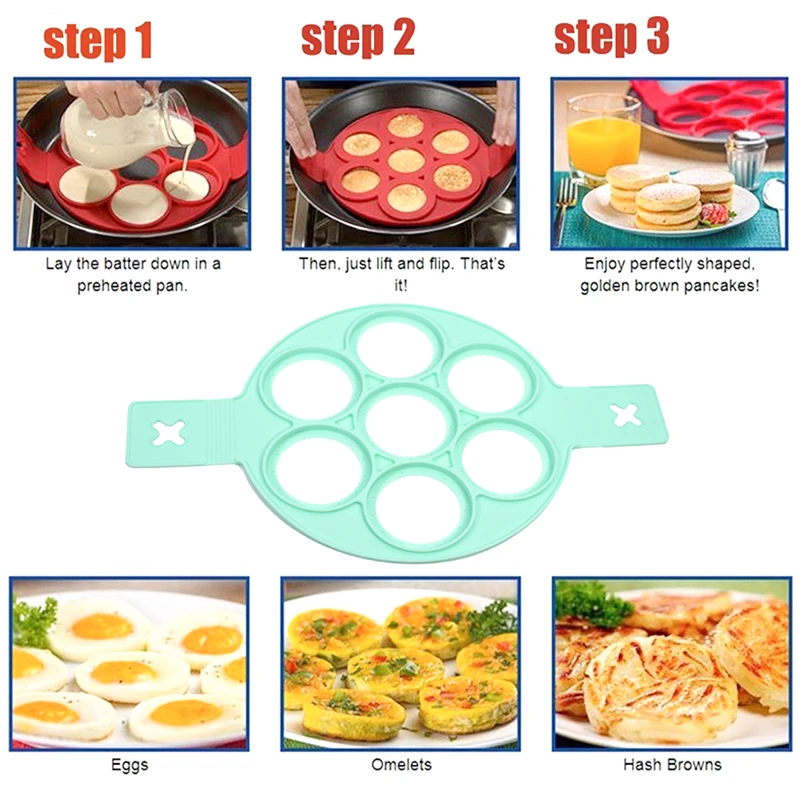 step 1

Lay the batter down in a preheated pan.

step 2

Then, just lift and flip. That's it!

step 3

Enjoy perfectly shaped, golden brown pancakes!

Eggs

Omelets

Hash Browns