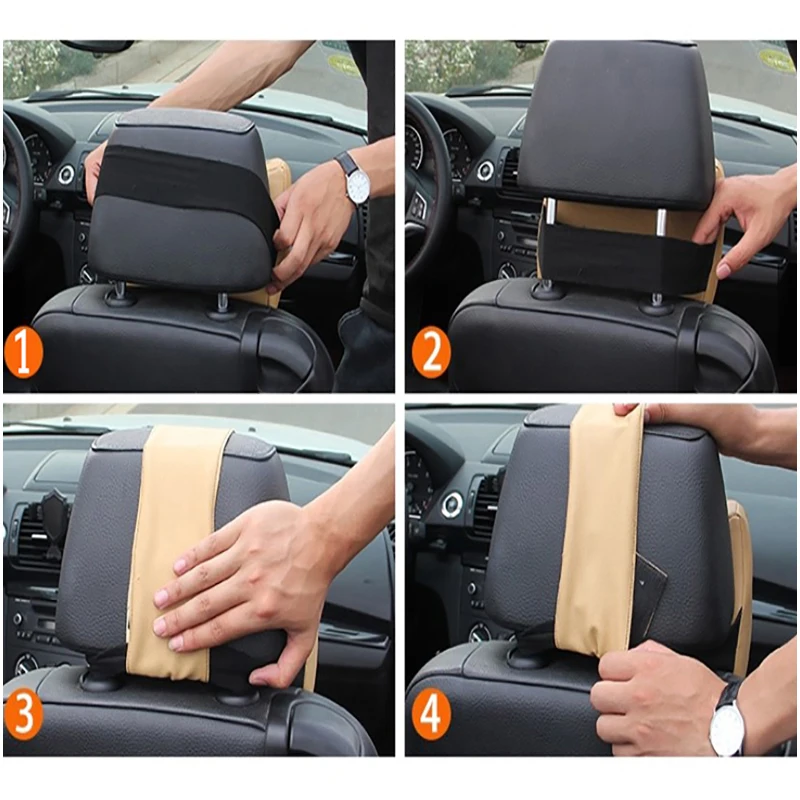 1

2

3

4