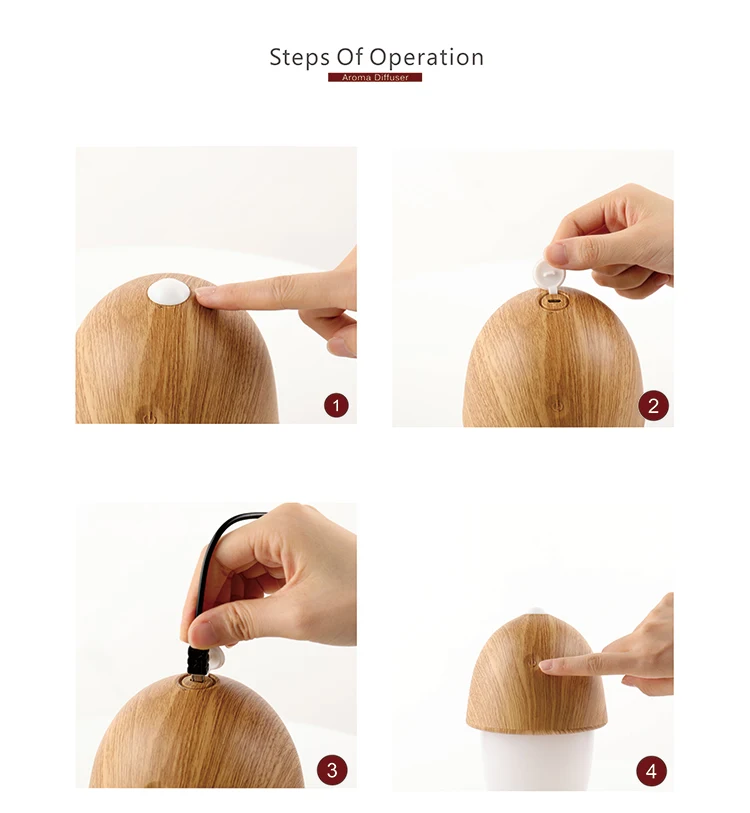 Steps Of Operation
Aroma Diffuser

1

2

3

4