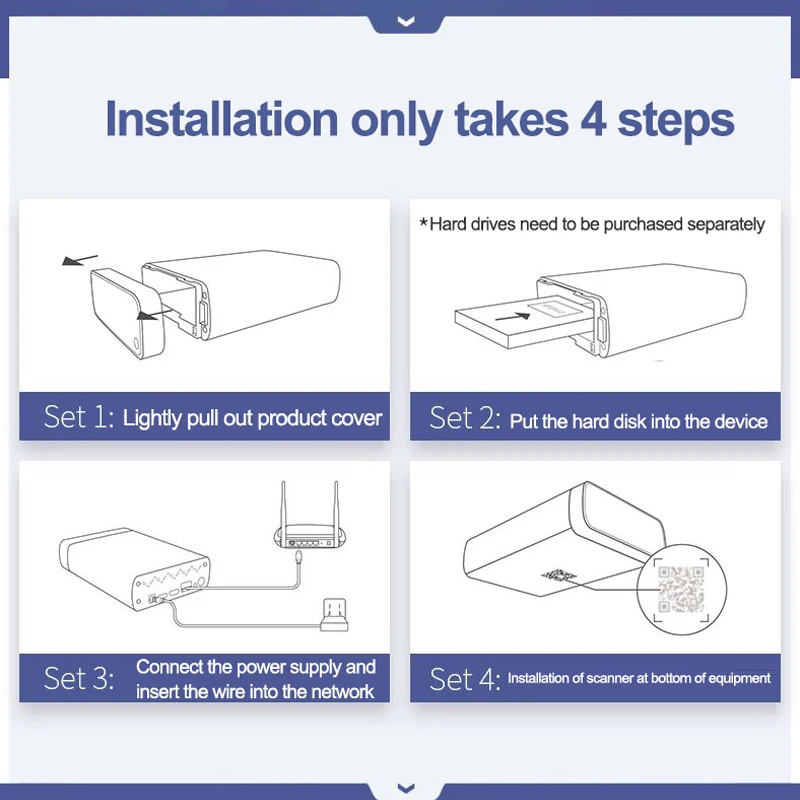 Installation only takes 4 steps

Set 1: Lightly pull out product cover

*Hard drives need to be purchased separately

Set 2: Put the hard disk into the device

Set 3: Connect the power supply and insert the wire into the network

Set 4: Installation of scanner at bottom of equipment