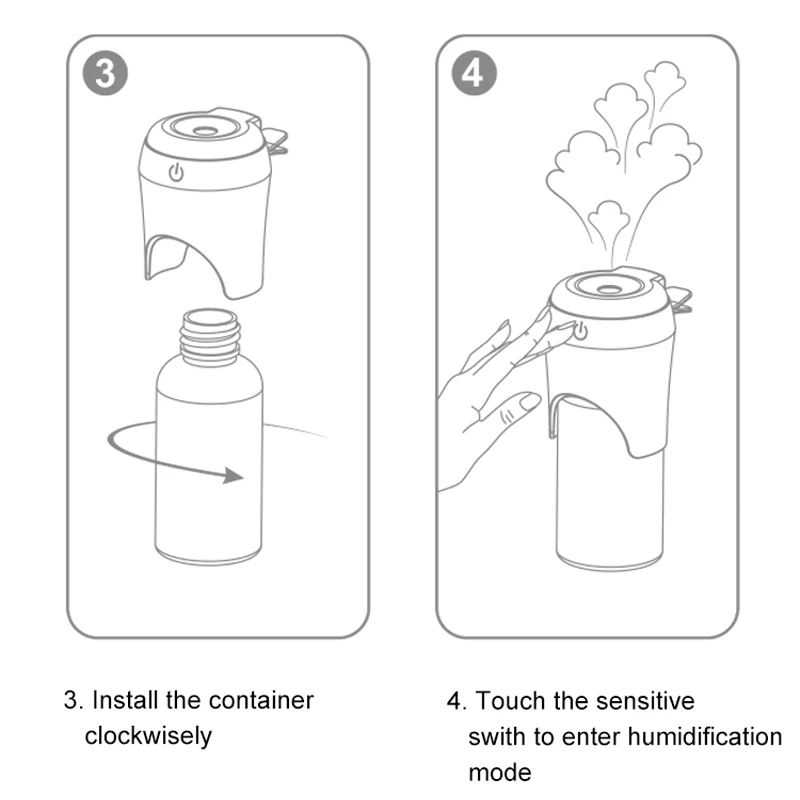 3

4

3. Install the container clockwisely

4. Touch the sensitive swith to enter humidification mode