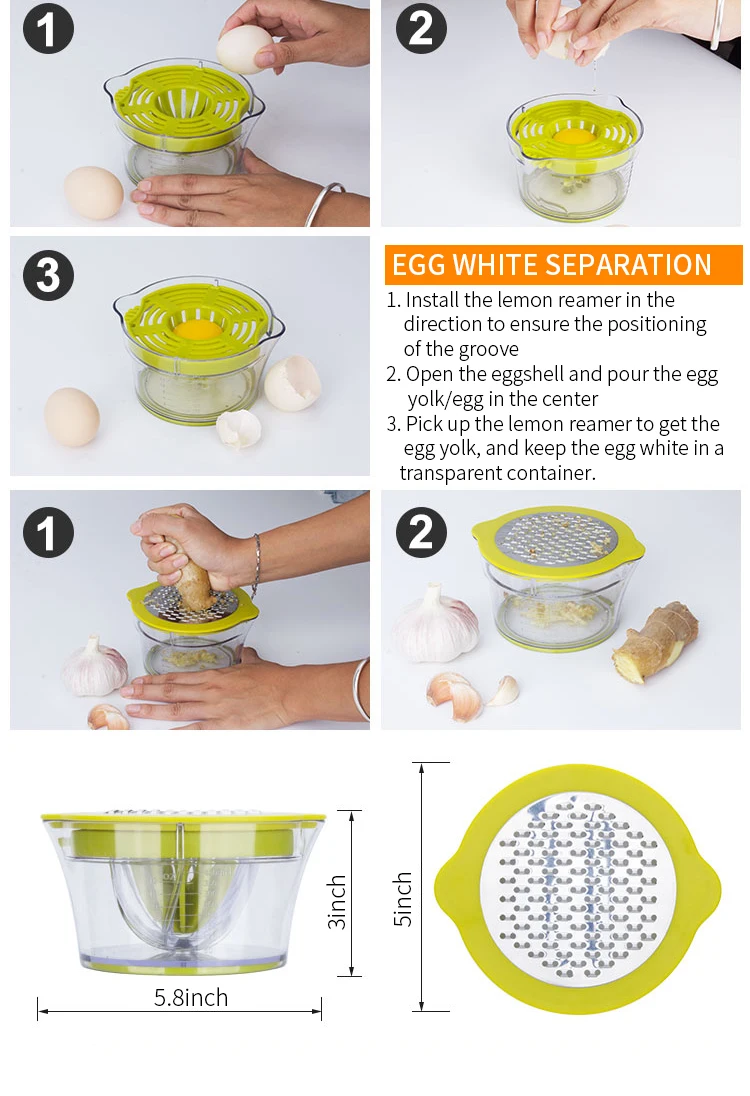 1

2

3

EGG WHITE SEPARATION

1. Install the lemon reamer in the direction to ensure the positioning of the groove
2. Open the eggshell and pour the egg yolk/egg in the center
3. Pick up the lemon reamer to get the egg yolk, and keep the egg white in a transparent container.

1

2

3inch

5.8inch

5inch