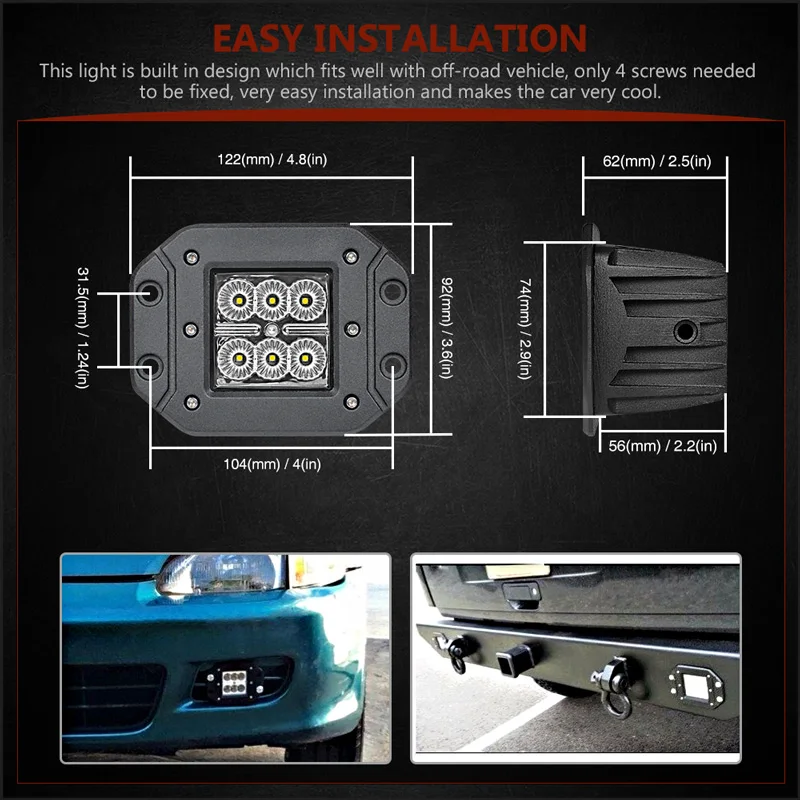 EASY INSTALLATION

This light is built in design which fits well with off-road vehicle, only 4 screws needed to be fixed, very easy installation and makes the car very cool.

122(mm) / 4.8(in)

31.5(mm) / 1.24(in)

92(mm) / 3.6(in)

104(mm) / 4(in)

62(mm) / 2.5(in)

74(mm) / 2.9(in)

56(mm) / 2.2(in)