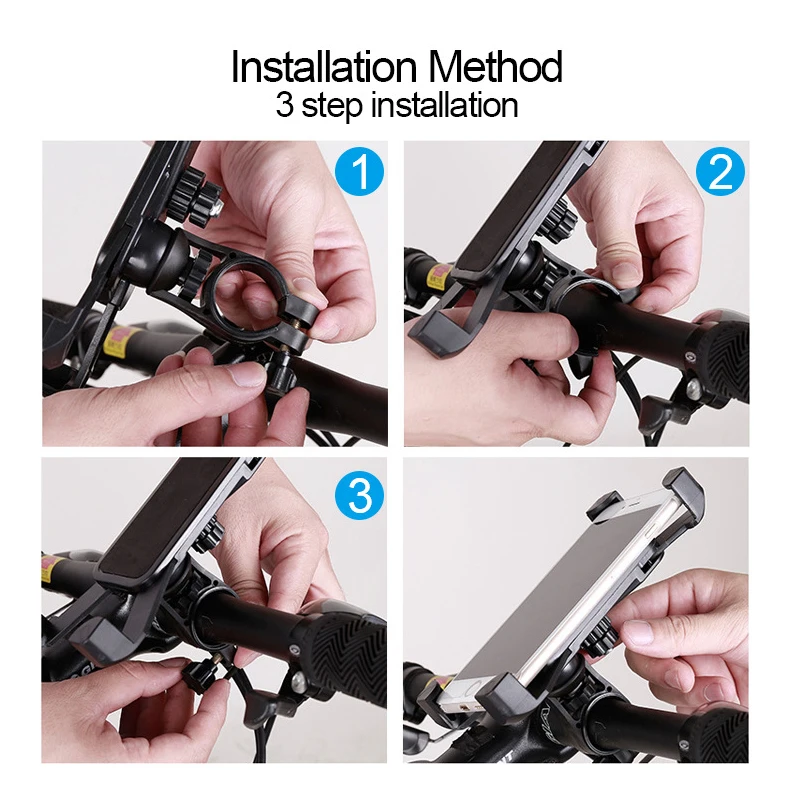 Installation Method
3 step installation

1

2

3