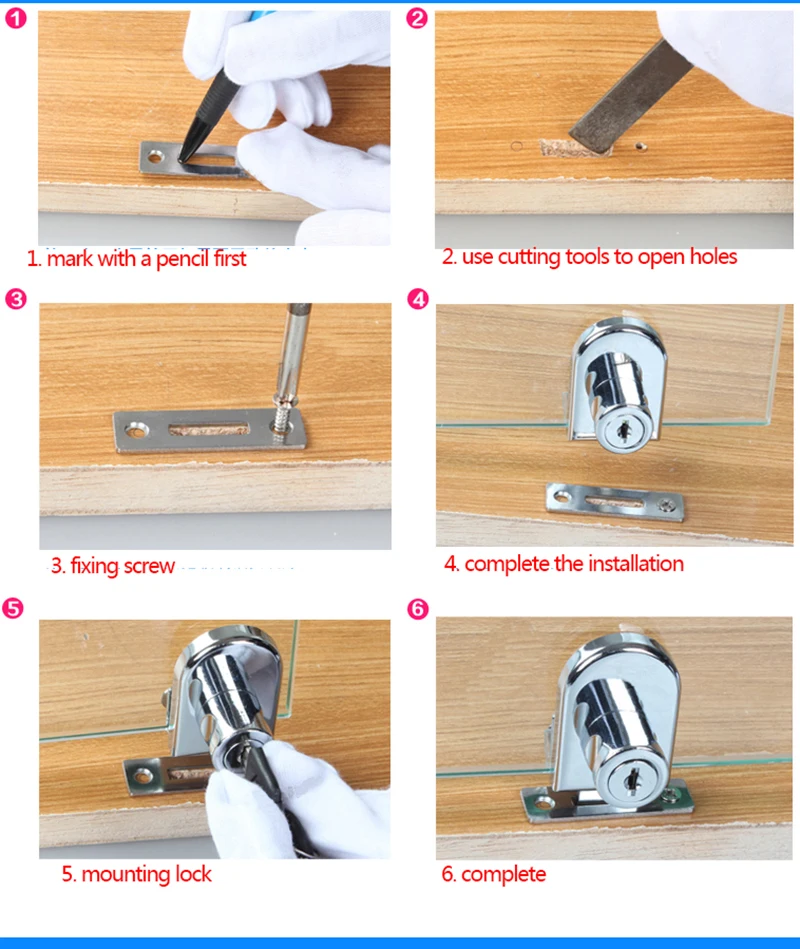 1

1. mark with a pencil first

2

2. use cutting tools to open holes

3

3. fixing screw

4

4. complete the installation

5

5. mounting lock

6

6. complete