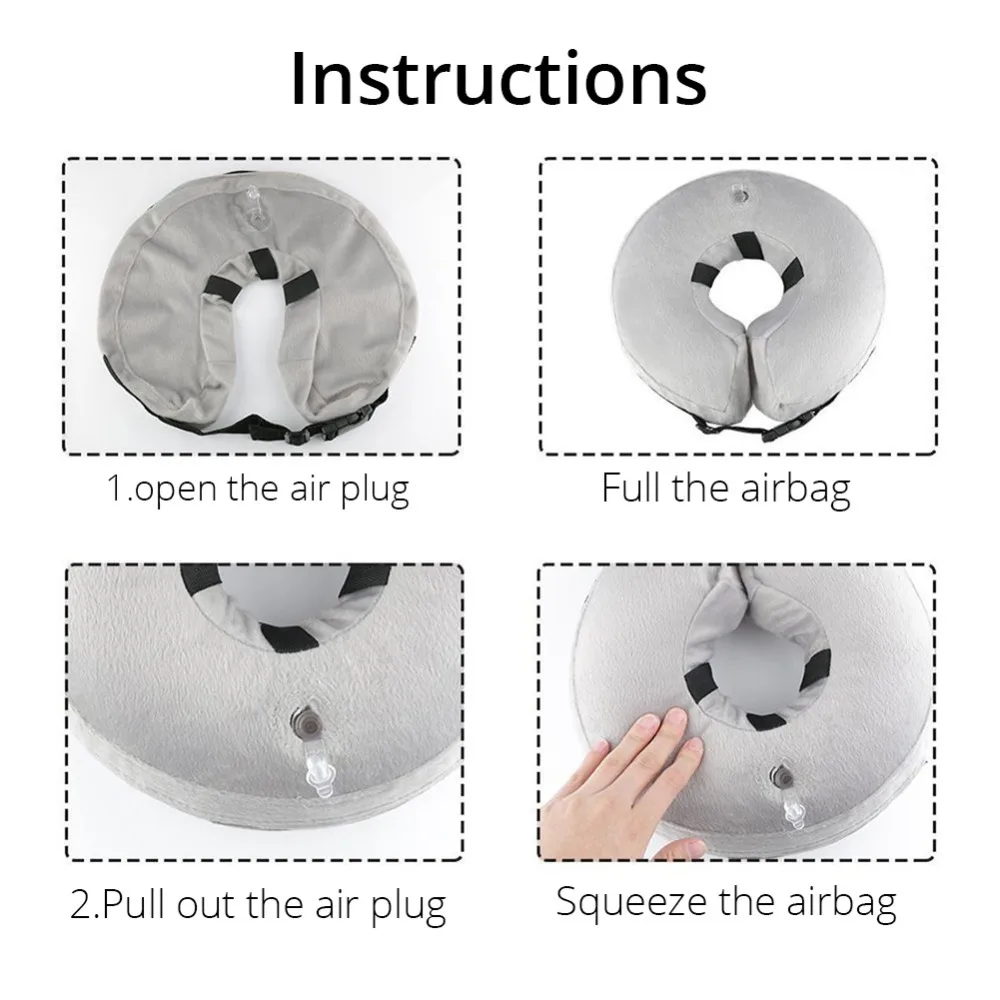 Instructions

1.open the air plug

Full the airbag

2.Pull out the air plug

Squeeze the airbag