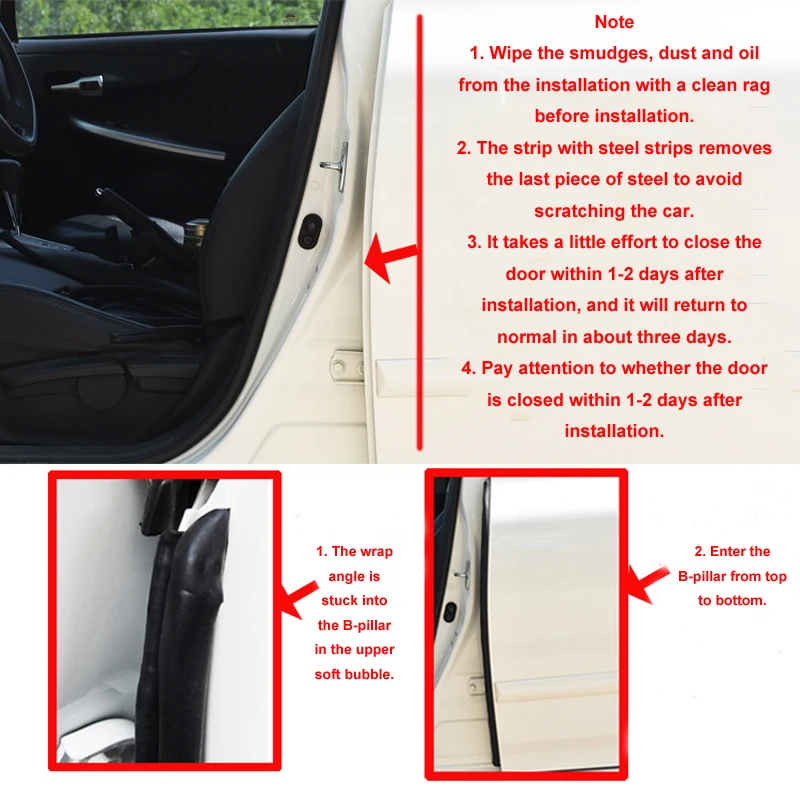 Note

1. Wipe the smudges, dust and oil from the installation with a clean rag before installation.

2. The strip with steel strips removes the last piece of steel to avoid scratching the car.

3. It takes a little effort to close the door within 1-2 days after installation, and it will return to normal in about three days.

4. Pay attention to whether the door is closed within 1-2 days after installation.

1. The wrap angle is stuck into the B-pillar in the upper soft bubble.

2. Enter the B-pillar from top to bottom.