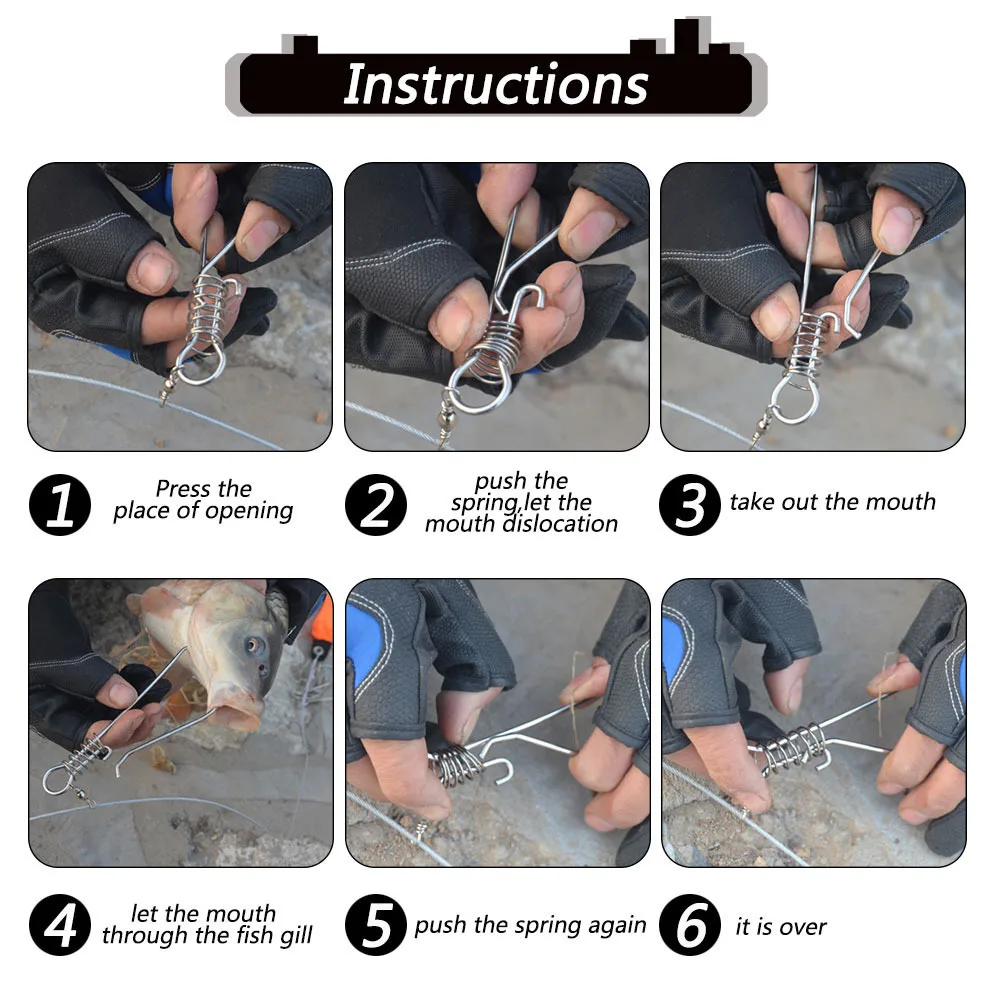 Instructions

1 Press the place of opening

2 push the spring,let the mouth dislocation

3 take out the mouth

4 let the mouth through the fish gill

5 push the spring again

6 it is over