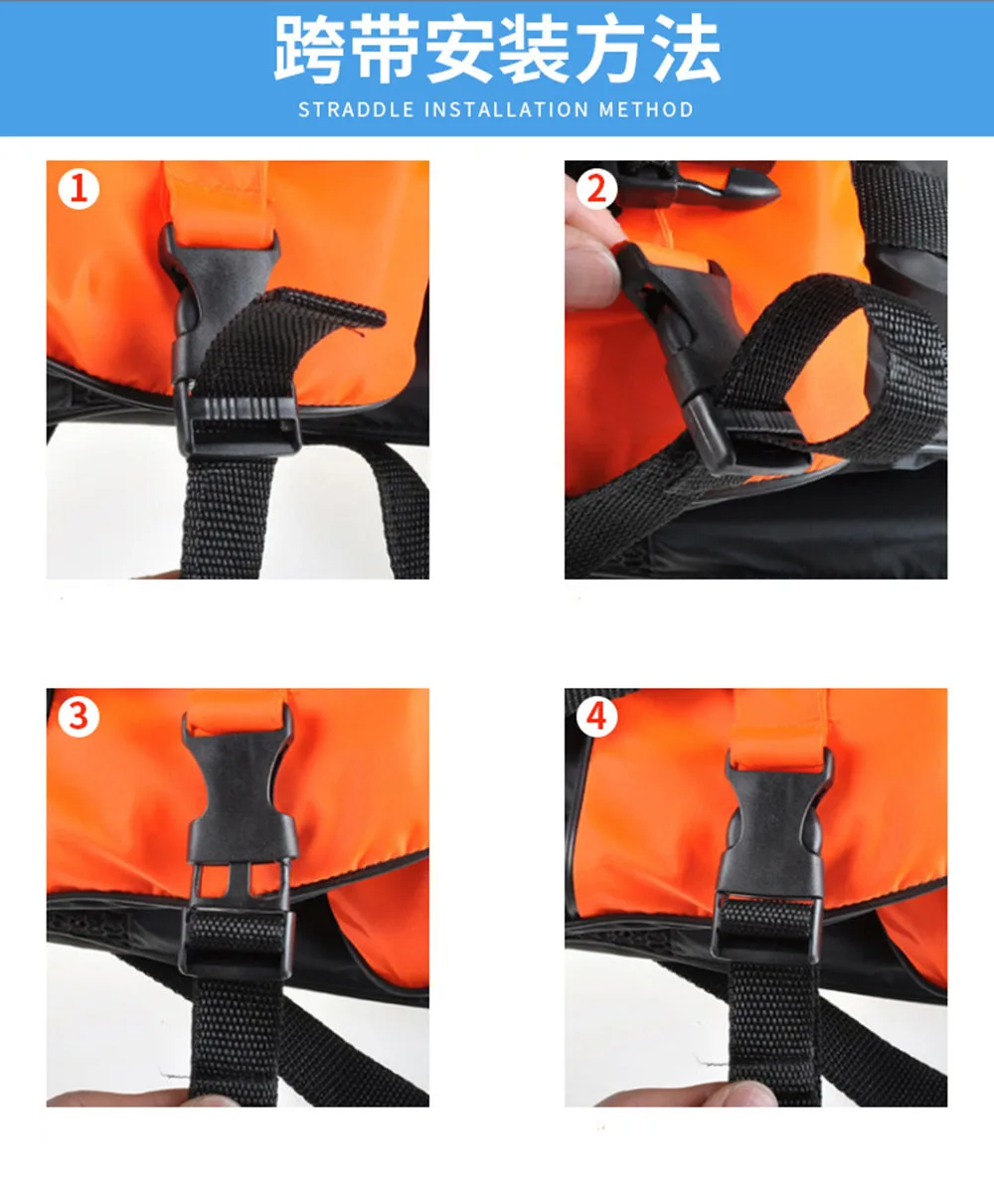 跨带安装方法
STRADDLE INSTALLATION METHOD

1

2

3

4