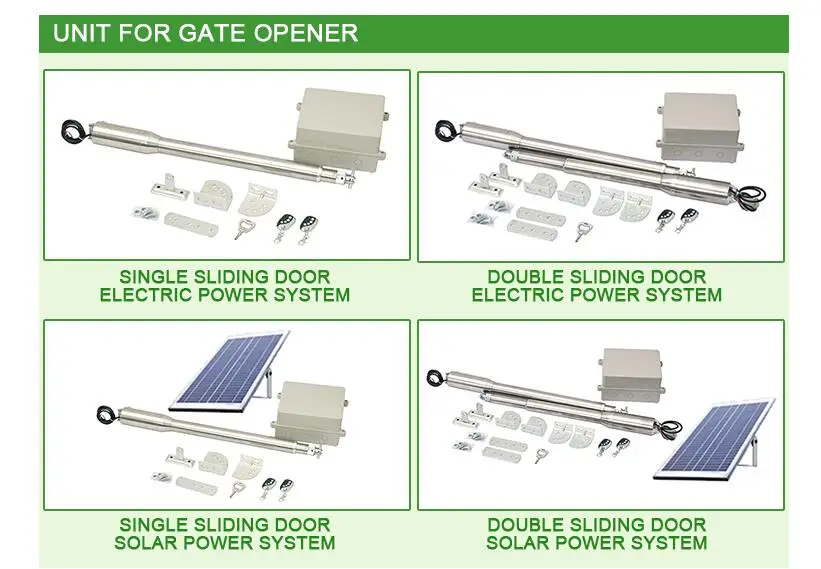 UNIT FOR GATE OPENER

SINGLE SLIDING DOOR
ELECTRIC POWER SYSTEM

DOUBLE SLIDING DOOR
ELECTRIC POWER SYSTEM

SINGLE SLIDING DOOR
SOLAR POWER SYSTEM

DOUBLE SLIDING DOOR
SOLAR POWER SYSTEM