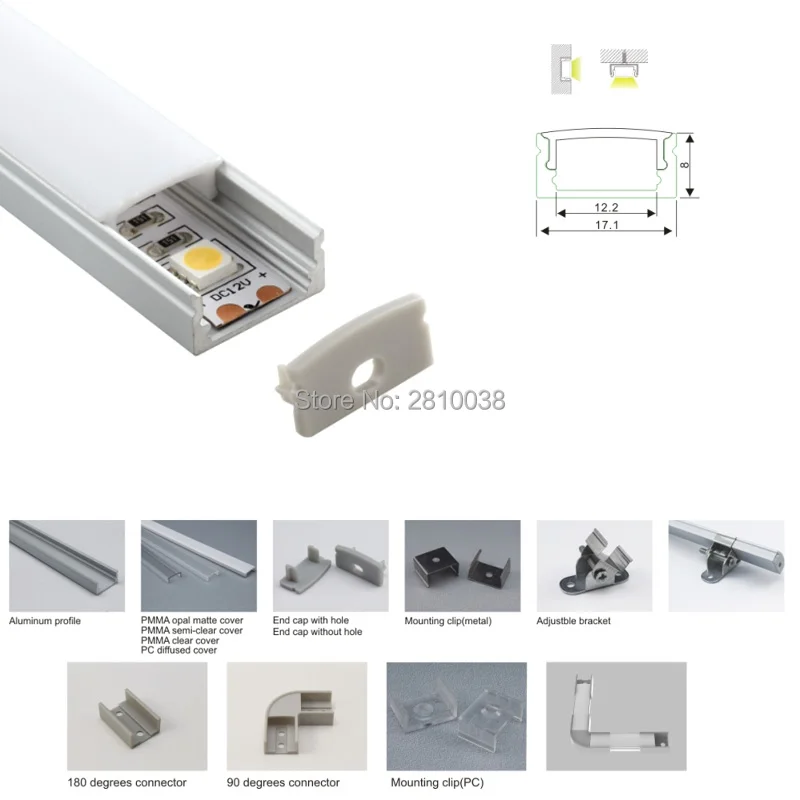 DC12V +

8
12.2
17.1

Store No: 2810038

Aluminum profile

PMMA opal matte cover
PMMA semi-clear cover
PMMA clear cover
PC diffused cover

End cap with hole
End cap without hole

Mounting clip(metal)

Adjustble bracket

180 degrees connector

90 degrees connector

Mounting clip(PC)