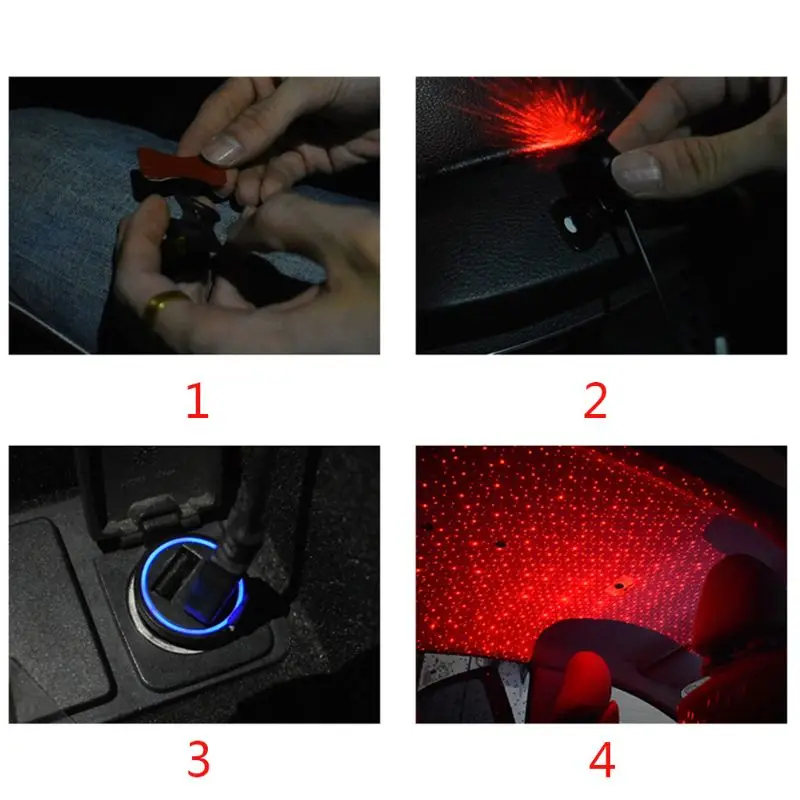 1

2

3

4