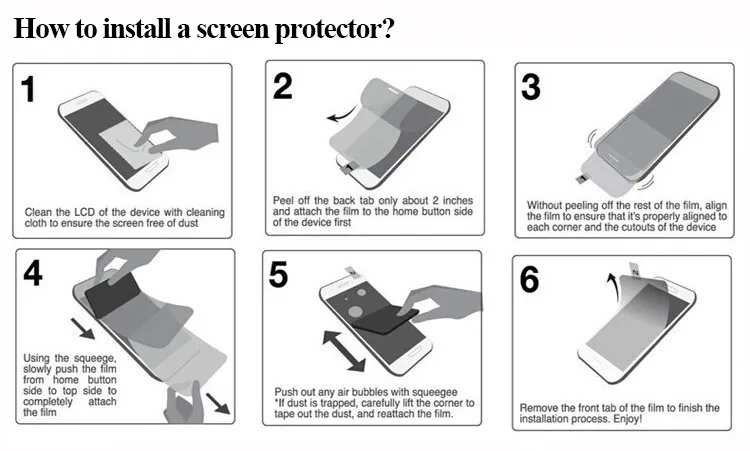 How to install a screen protector?

1

Clean the LCD of the device with cleaning cloth to ensure the screen free of dust

2

Peel off the back tab only about 2 inches and attach the film to the home button side of the device first

3

Without peeling off the rest of the film, align the film to ensure that it's properly aligned to each corner and the cutouts of the device

4

Using the squeege, slowly push the film from home button side to top side to completely attach the film

5

Push out any air bubbles with squeegee
*If dust is trapped, carefully lift the corner to tape out the dust, and reattach the film.

6

Remove the front tab of the film to finish the installation process. Enjoy!