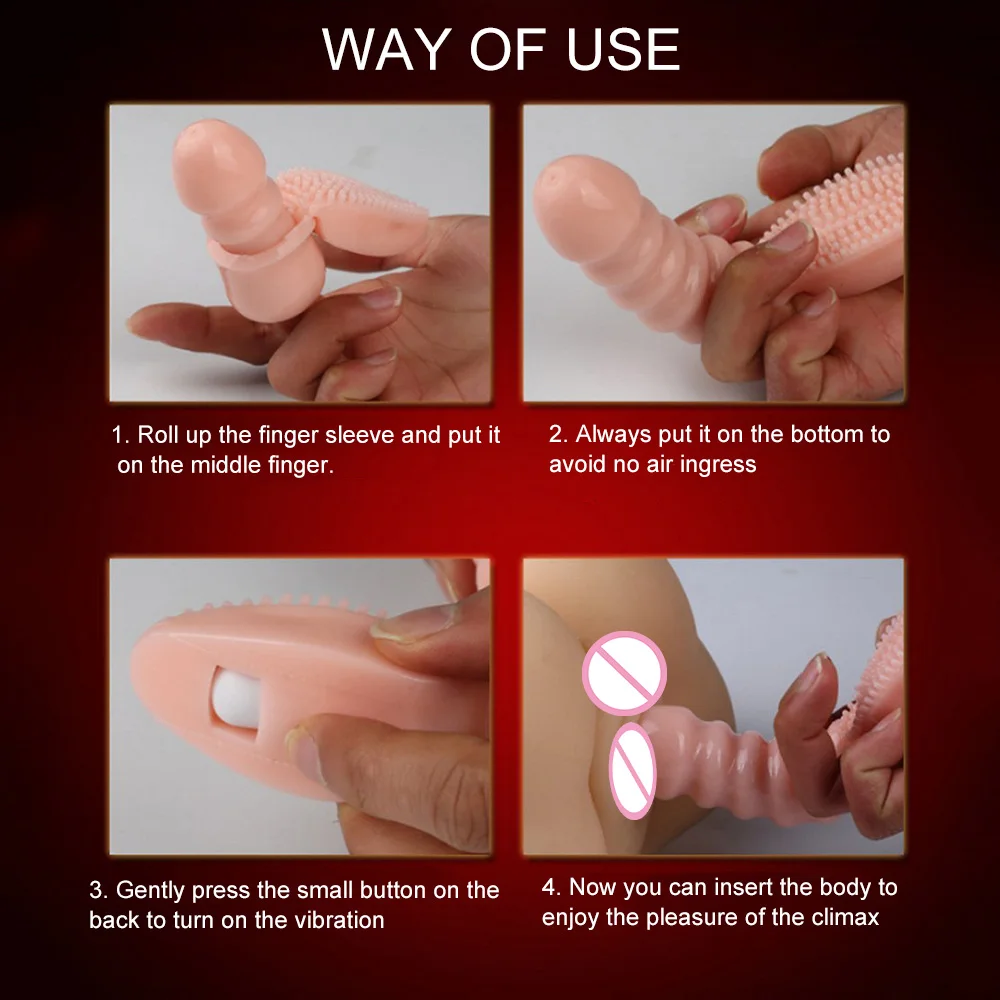 WAY OF USE

1. Roll up the finger sleeve and put it on the middle finger.

2. Always put it on the bottom to avoid no air ingress

3. Gently press the small button on the back to turn on the vibration

4. Now you can insert the body to enjoy the pleasure of the climax