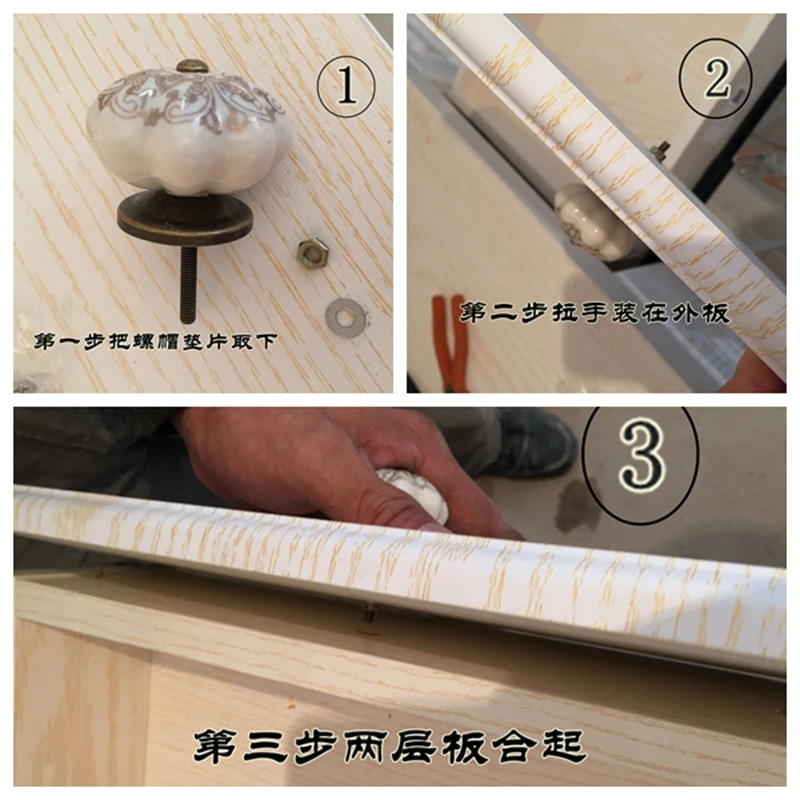 ①

第一步把螺帽垫片取下

②

第二步拉手装在外板

③

第三步两层板合起