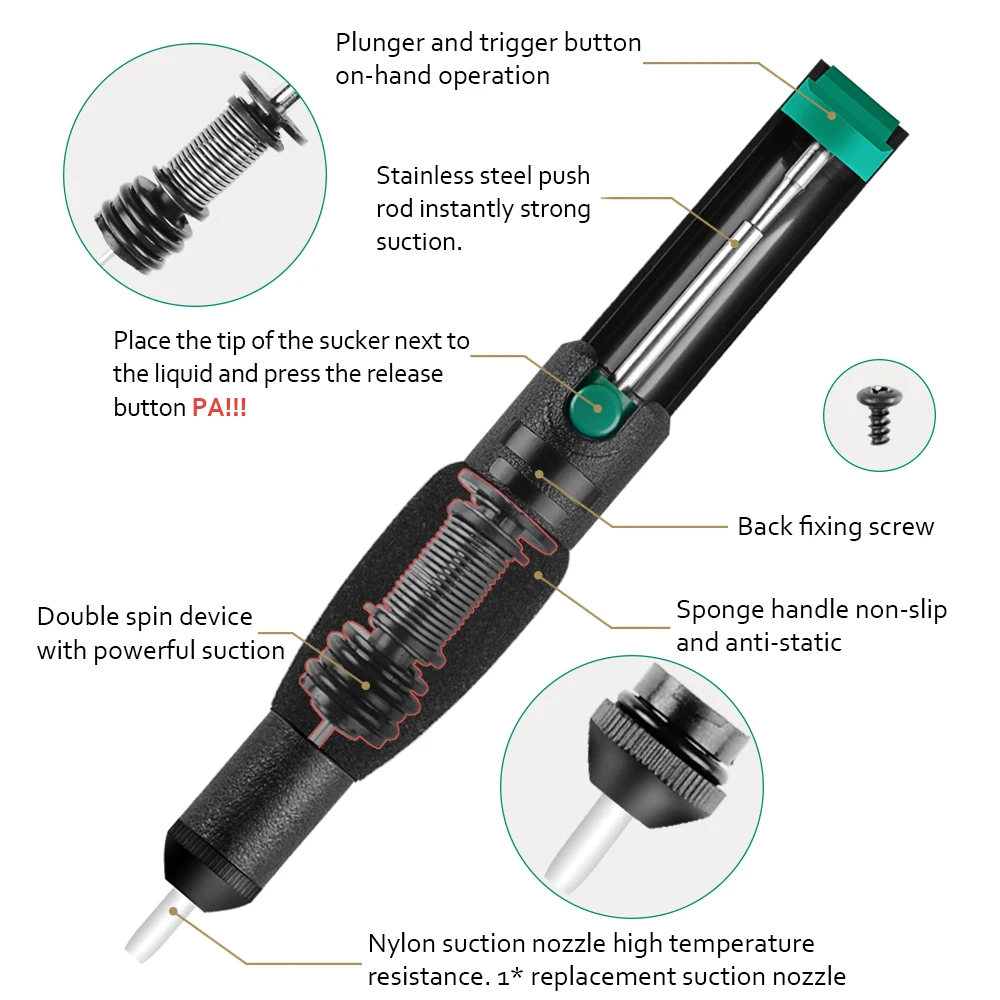 Plunger and trigger button on-hand operation

Stainless steel push rod instantly strong suction.

Place the tip of the sucker next to the liquid and press the release button PA!!!

Back fixing screw

Double spin device with powerful suction

Sponge handle non-slip and anti-static

Nylon suction nozzle high temperature resistance. 1* replacement suction nozzle