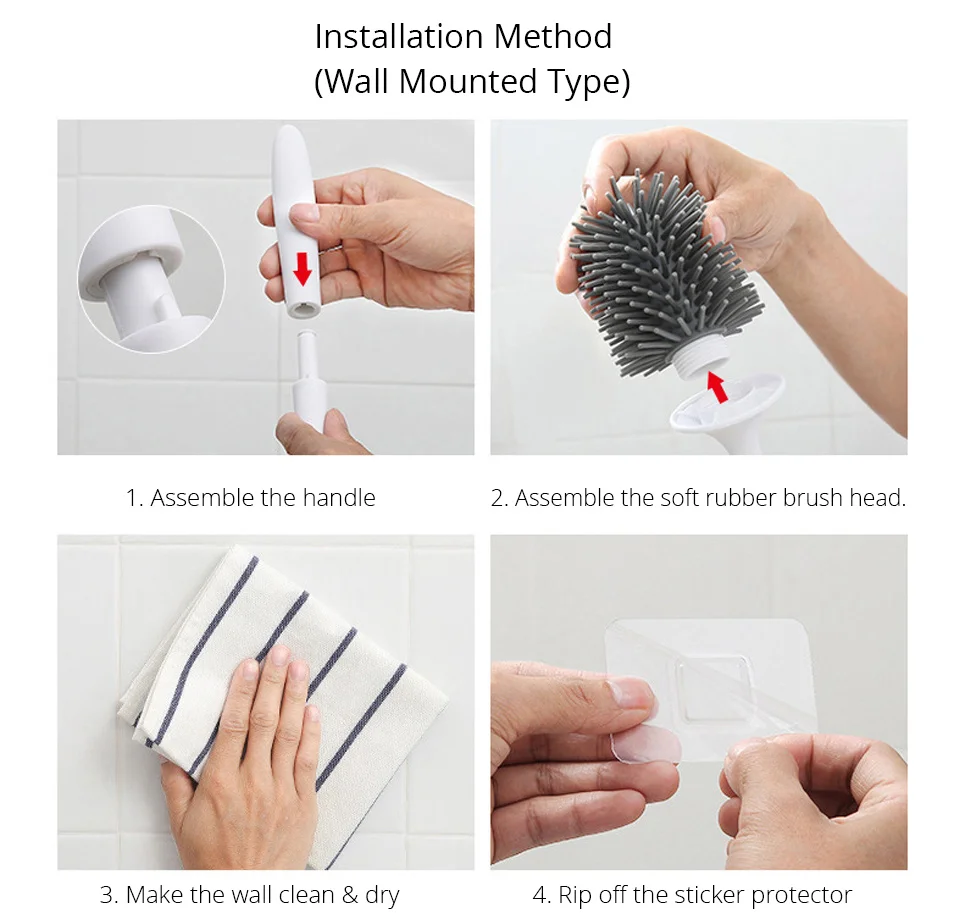 Installation Method
(Wall Mounted Type)

1. Assemble the handle

2. Assemble the soft rubber brush head.

3. Make the wall clean & dry

4. Rip off the sticker protector