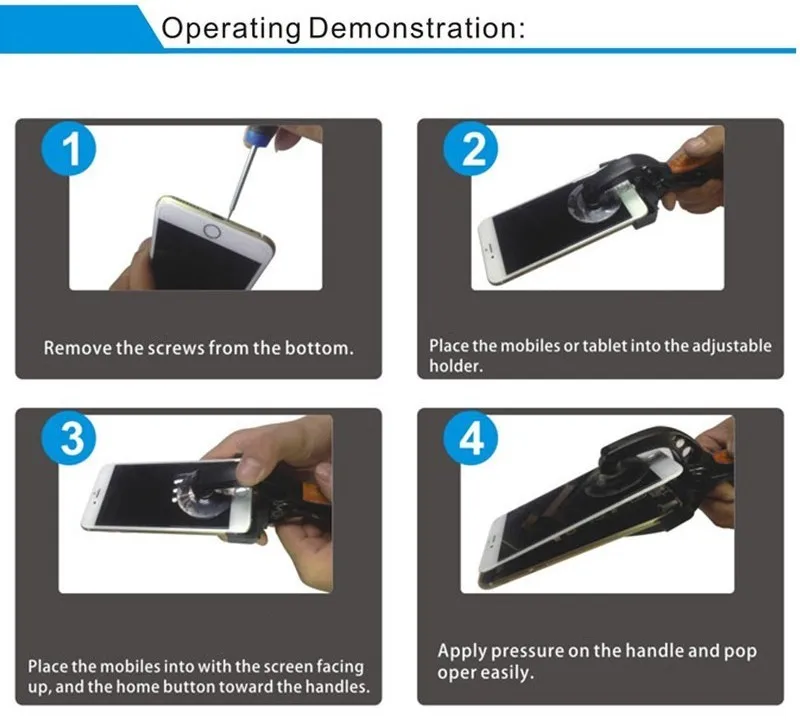 Operating Demonstration:

1

Remove the screws from the bottom.

2

Place the mobiles or tablet into the adjustable holder.

3

Place the mobiles into with the screen facing up, and the home button toward the handles.

4

Apply pressure on the handle and pop oper easily.