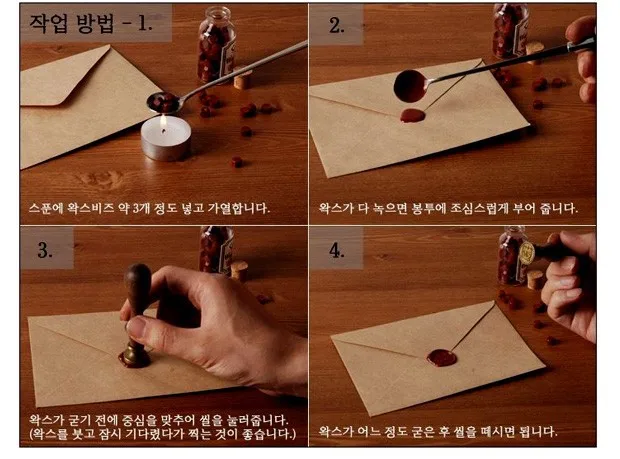 작업 방법 - 1.

스푼에 왁스비즈 약 3개 정도 넣고 가열합니다.

2.

왁스가 다 녹으면 봉투에 조심스럽게 부어 줍니다.

3.

왁스가 굳기 전에 중심을 맞추어 씰을 눌러줍니다. (왁스를 붓고 잠시 기다렸다가 찍는 것이 좋습니다.)

4.

왁스가 어느 정도 굳은 후 씰을 떼시면 됩니다.