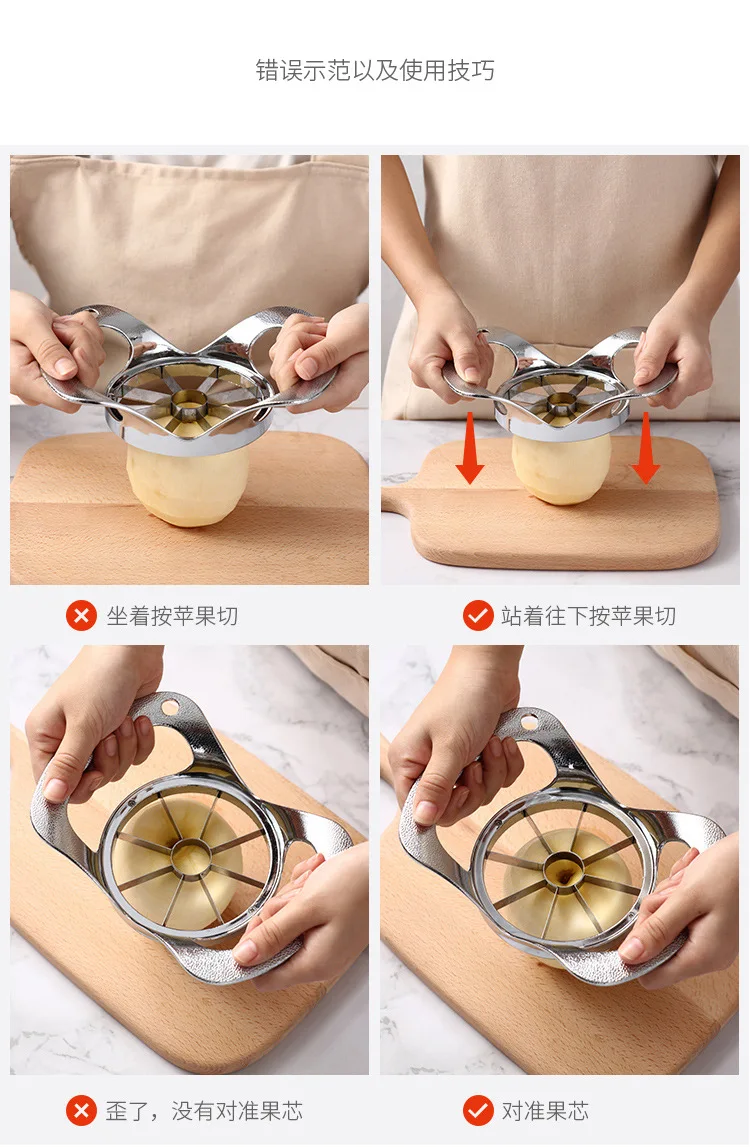 错误示范以及使用技巧

坐着按苹果切

站着往下按苹果切

歪了，没有对准果芯

对准果芯