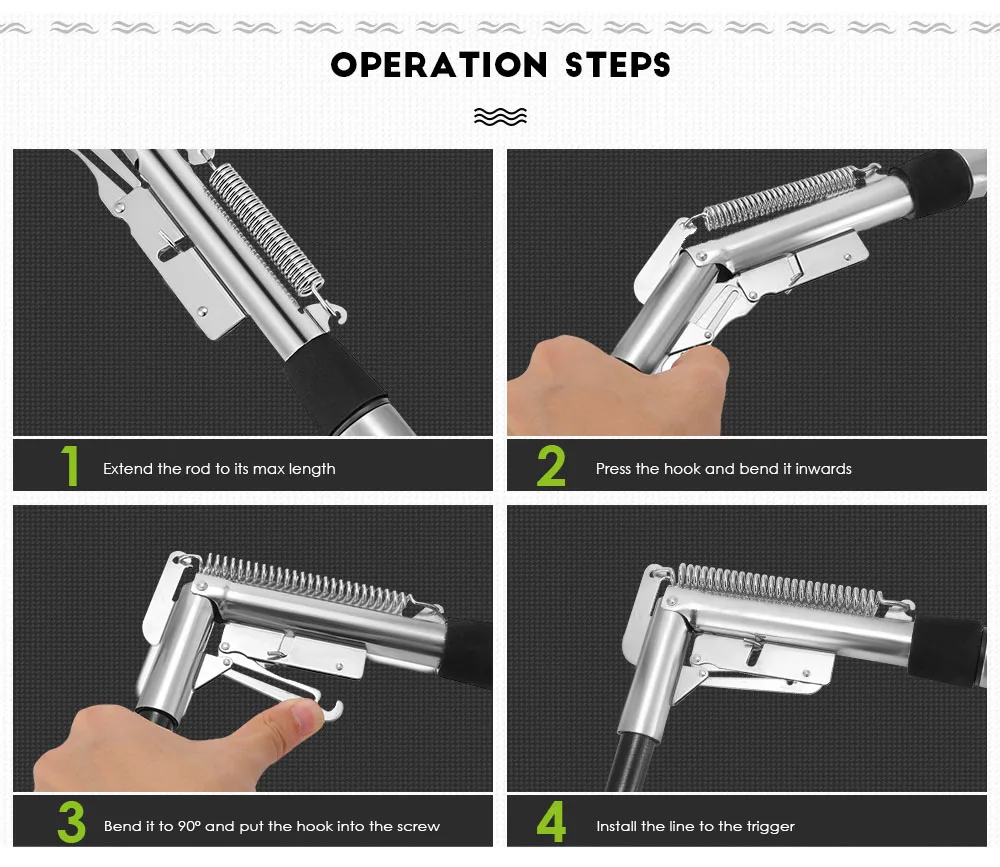 OPERATION STEPS

1 Extend the rod to its max length

2 Press the hook and bend it inwards

3 Bend it to 90° and put the hook into the screw

4 Install the line to the trigger