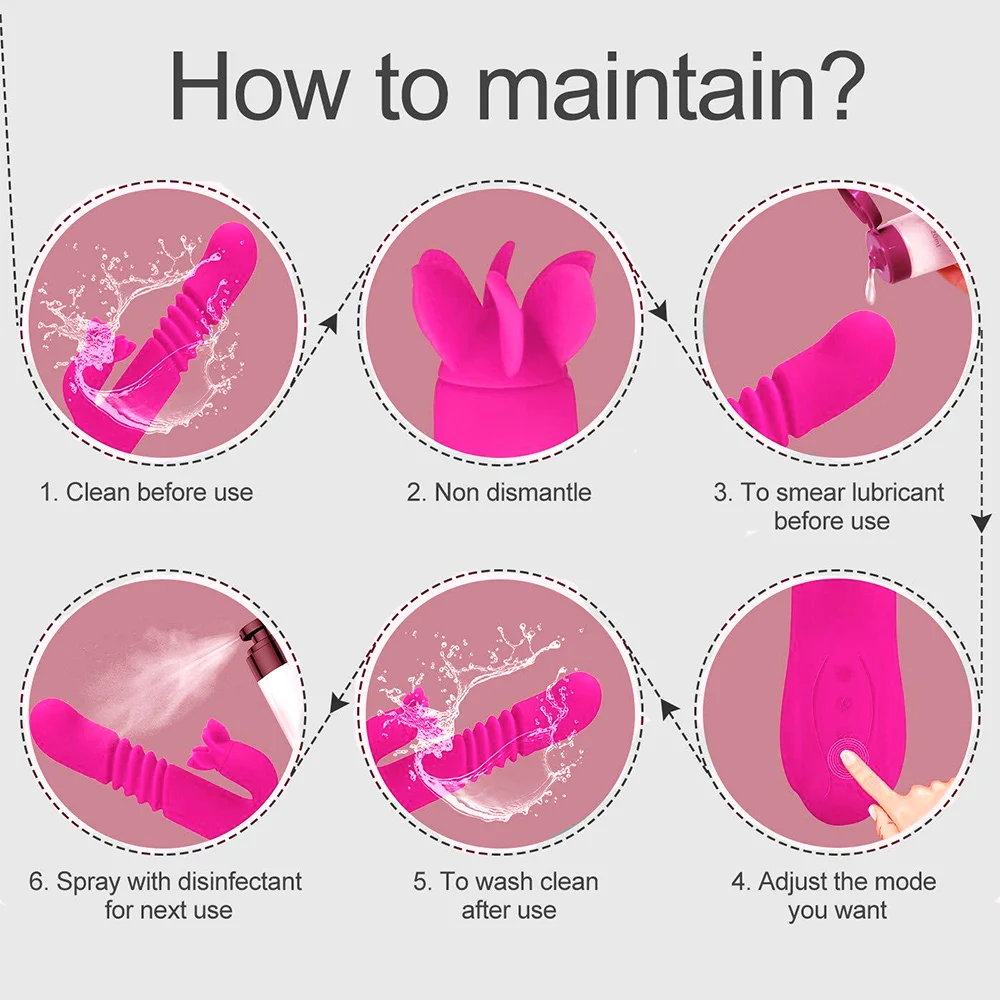 How to maintain?

1. Clean before use

2. Non dismantle

3. To smear lubricant before use

6. Spray with disinfectant for next use

5. To wash clean after use

4. Adjust the mode you want