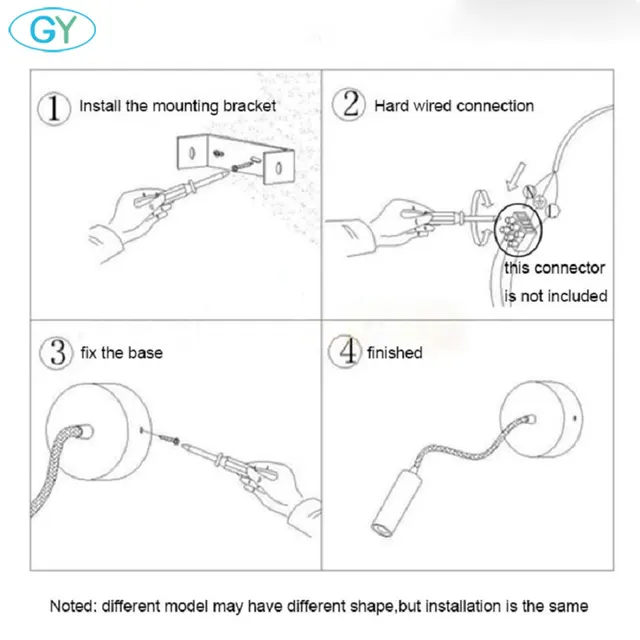 GY

1 Install the mounting bracket

2 Hard wired connection

this connector is not included

3 fix the base

4 finished

Noted: different model may have different shape,but installation is the same