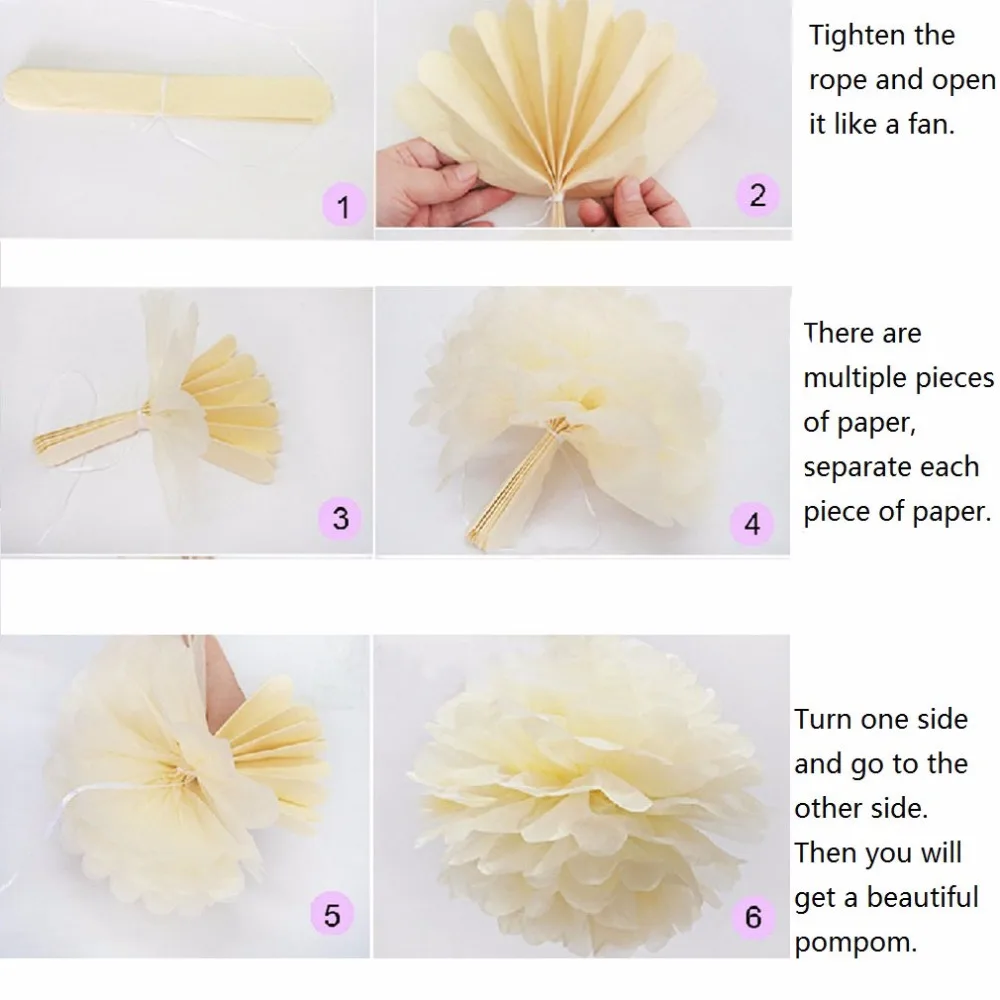 1

2

Tighten the rope and open it like a fan.

3

4

There are multiple pieces of paper, separate each piece of paper.

5

6

Turn one side and go to the other side. Then you will get a beautiful pompom.