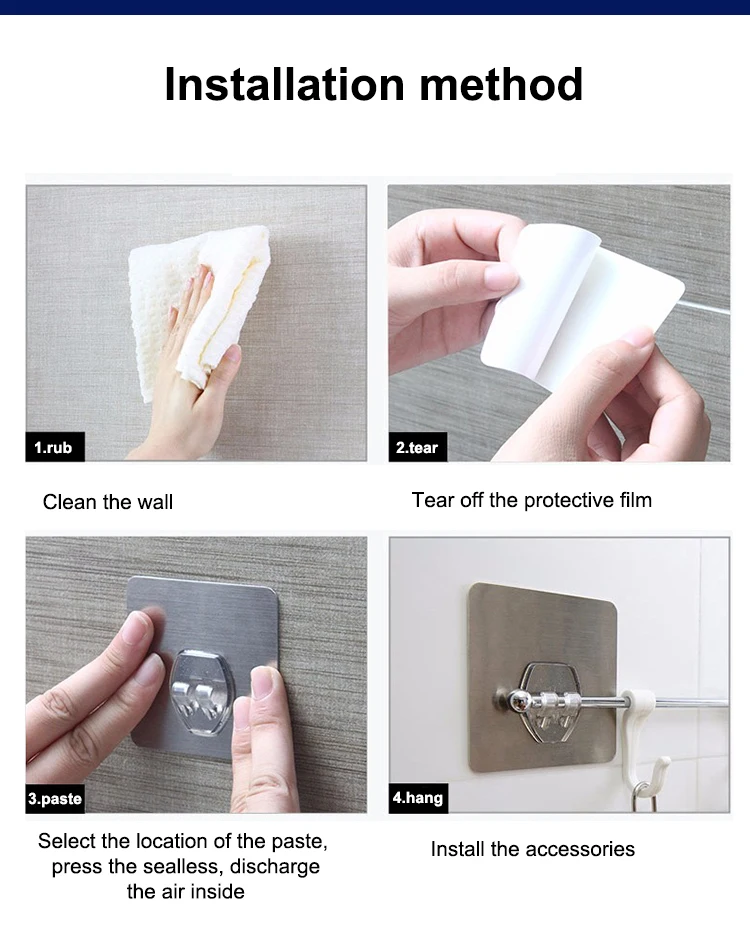 Installation method

1.rub

Clean the wall

2.tear

Tear off the protective film

3.paste

Select the location of the paste, press the sealless, discharge the air inside

4.hang

Install the accessories