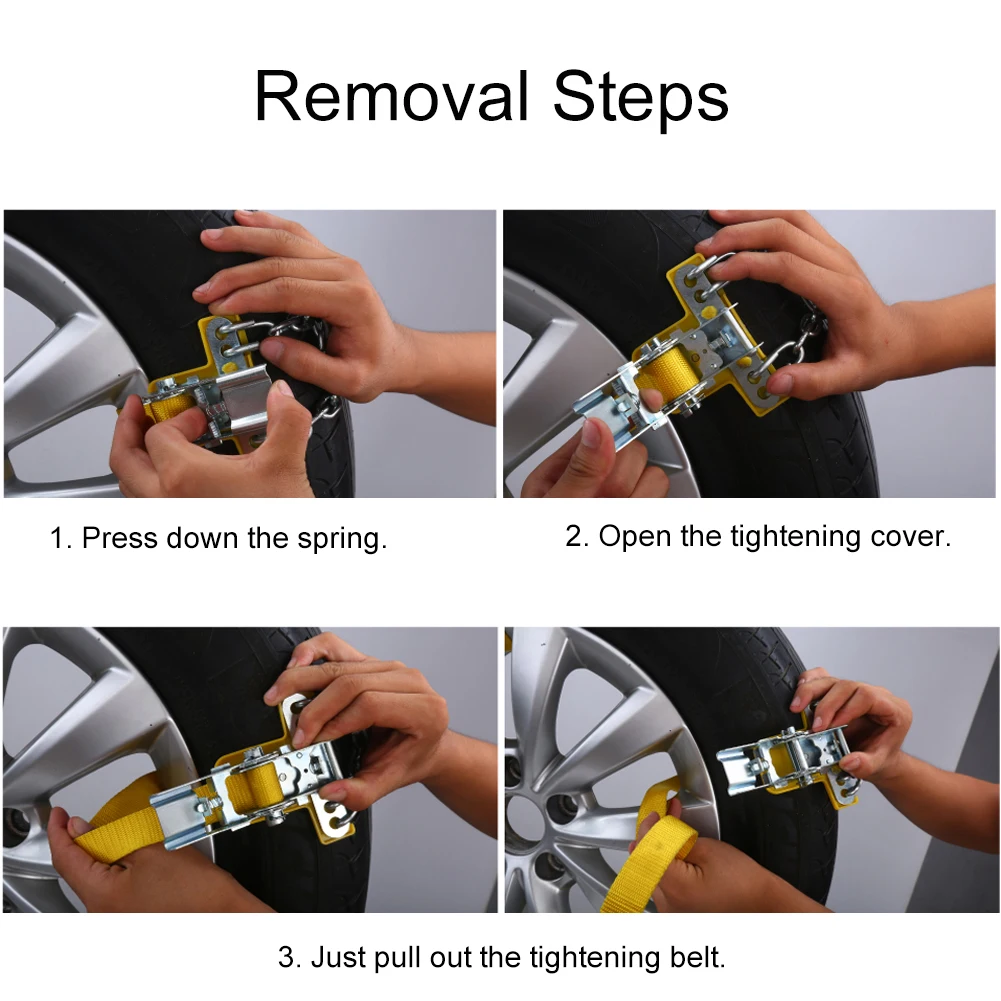 Removal Steps

1. Press down the spring.

2. Open the tightening cover.

3. Just pull out the tightening belt.