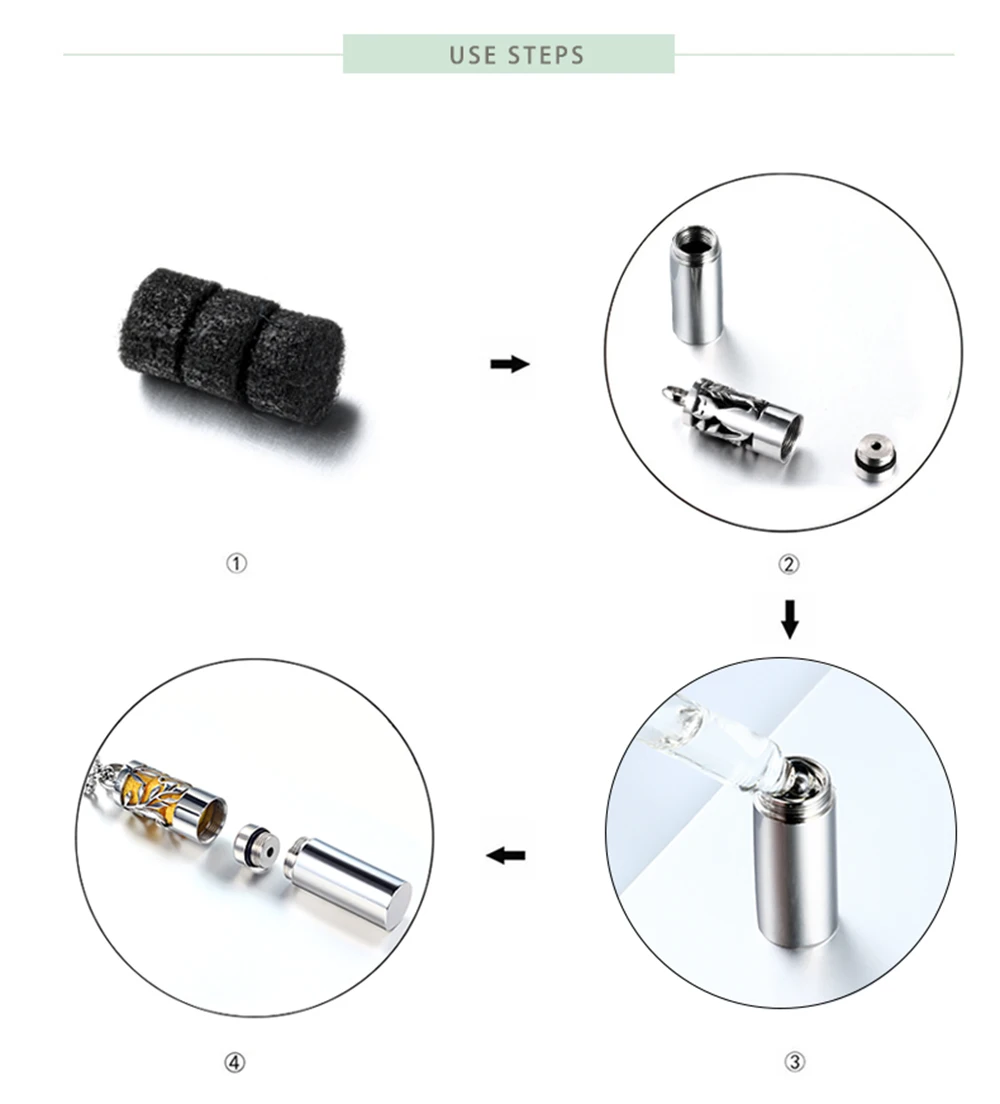 USE STEPS

①

②

④

③