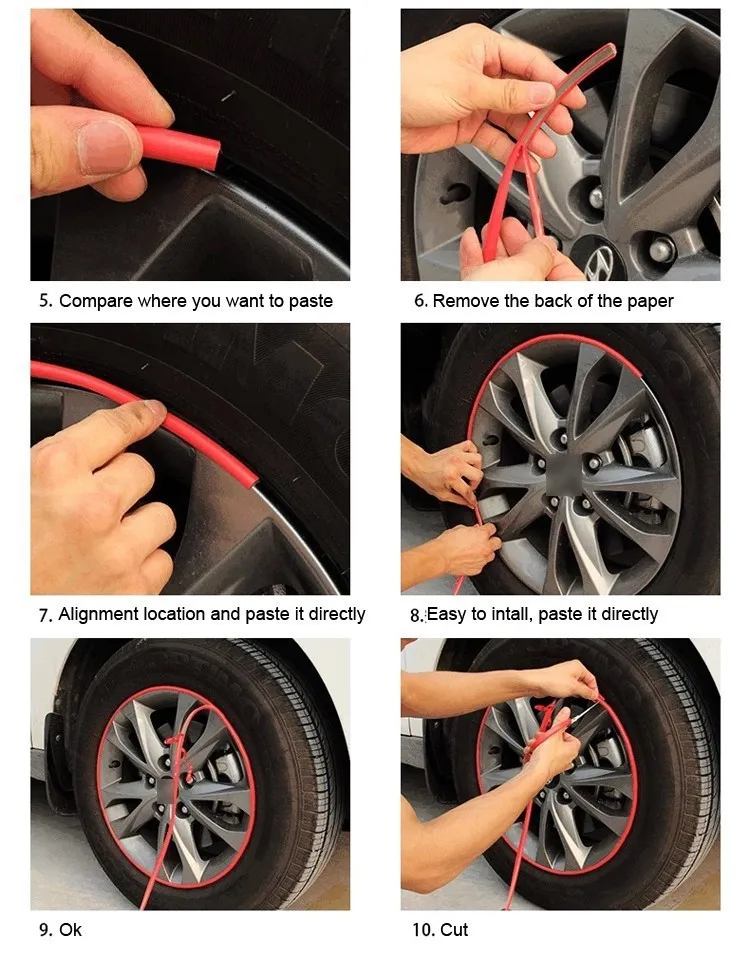 5. Compare where you want to paste

6. Remove the back of the paper

7. Alignment location and paste it directly

8.:Easy to intall, paste it directly

9. Ok

10. Cut