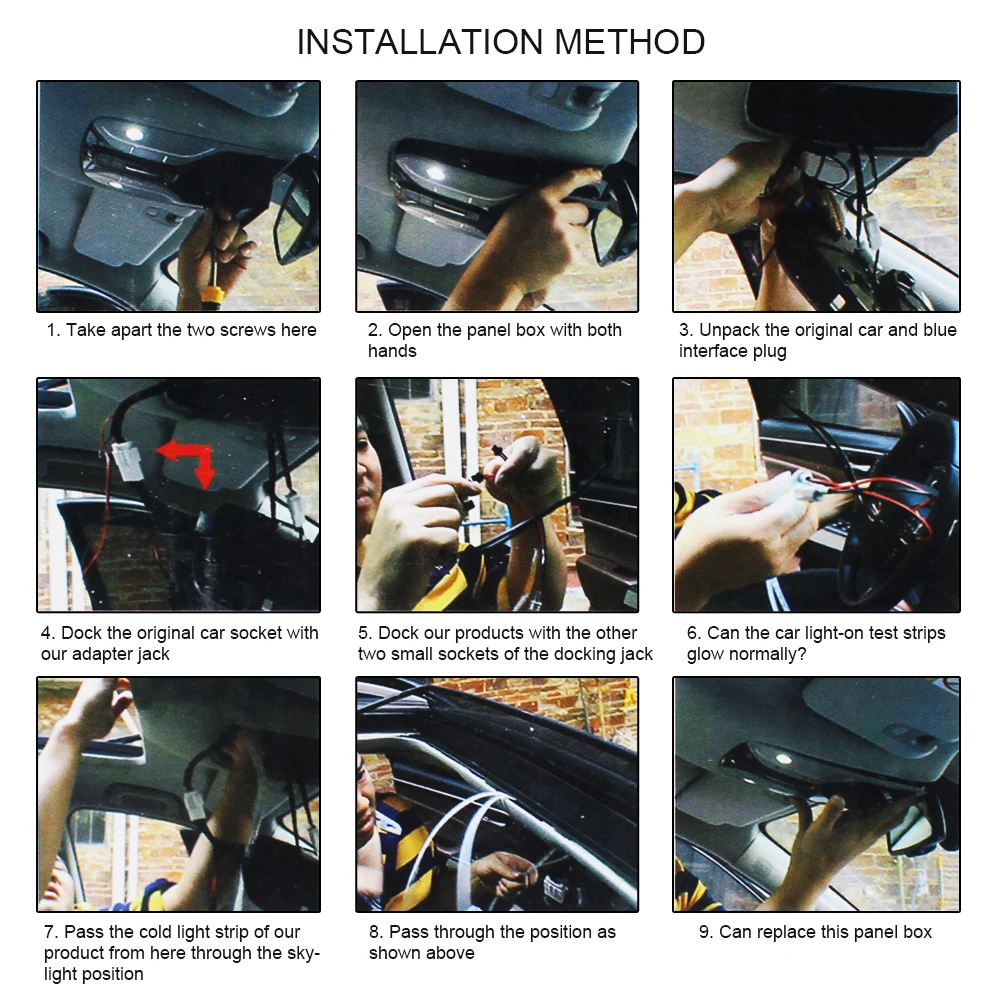 INSTALLATION METHOD

1. Take apart the two screws here

2. Open the panel box with both hands

3. Unpack the original car and blue interface plug

4. Dock the original car socket with our adapter jack

5. Dock our products with the other two small sockets of the docking jack

6. Can the car light-on test strips glow normally?

7. Pass the cold light strip of our product from here through the skylight position

8. Pass through the position as shown above

9. Can replace this panel box